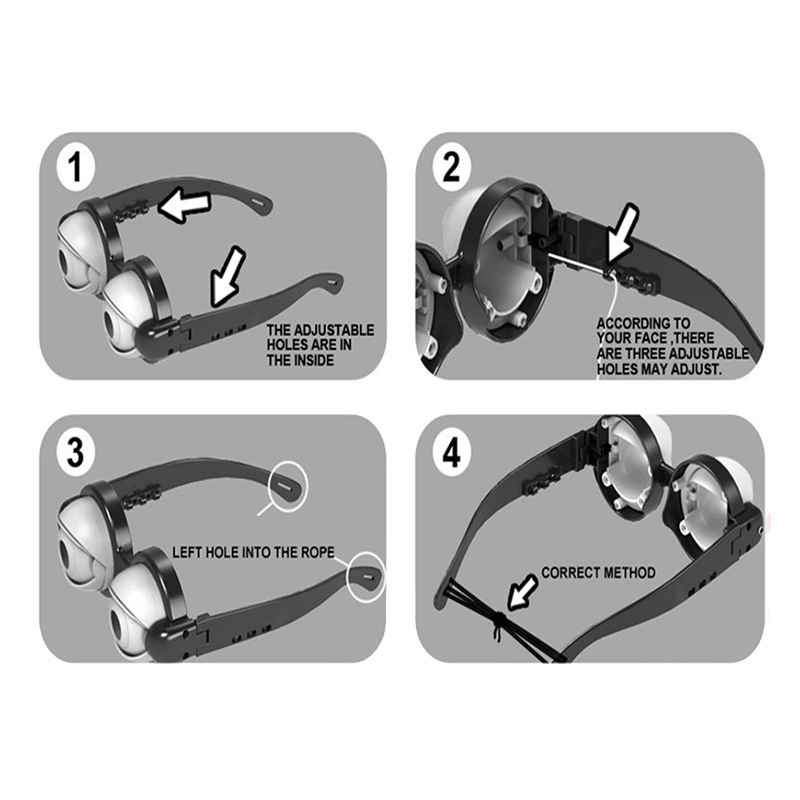 1

THE ADJUSTABLE HOLES ARE IN THE INSIDE

2

ACCORDING TO YOUR FACE ,THERE ARE THREE ADJUSTABLE HOLES MAY ADJUST.

3

LEFT HOLE INTO THE ROPE

4

CORRECT METHOD