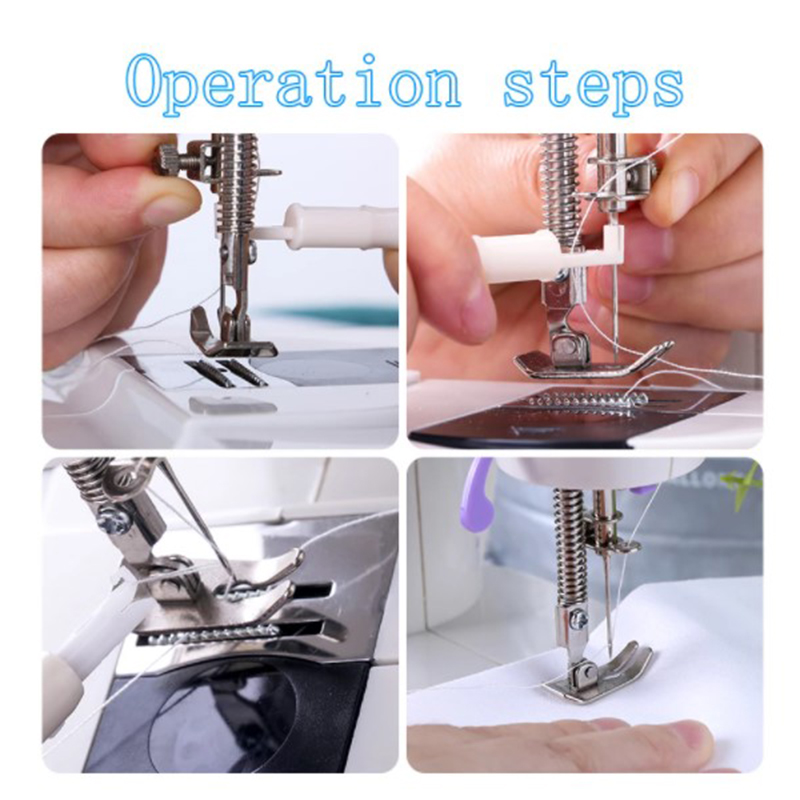 Operation steps