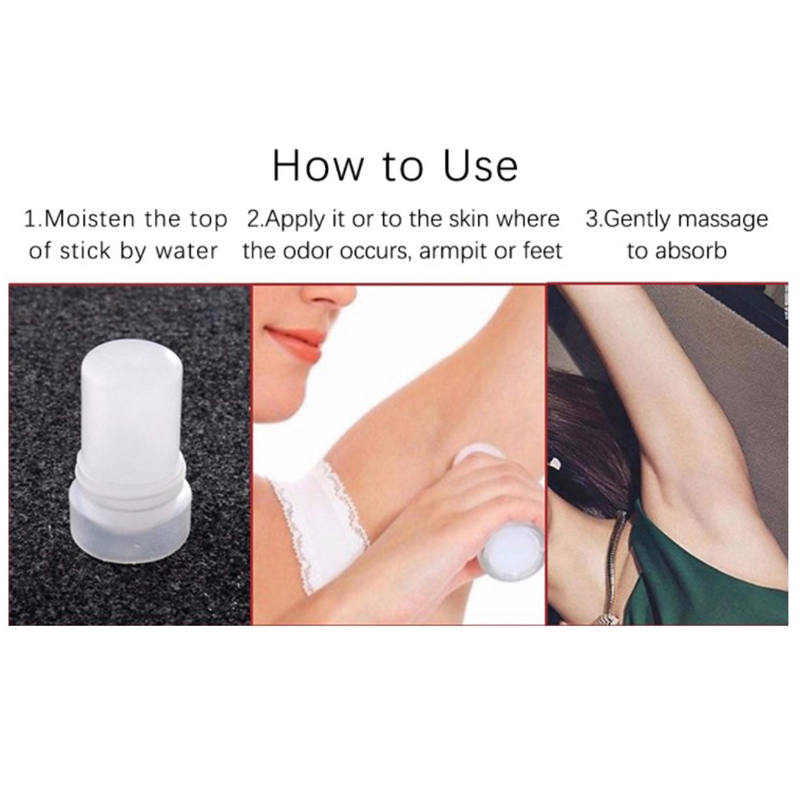 How to Use

1.Moisten the top of stick by water

2.Apply it or to the skin where the odor occurs, armpit or feet

3.Gently massage to absorb