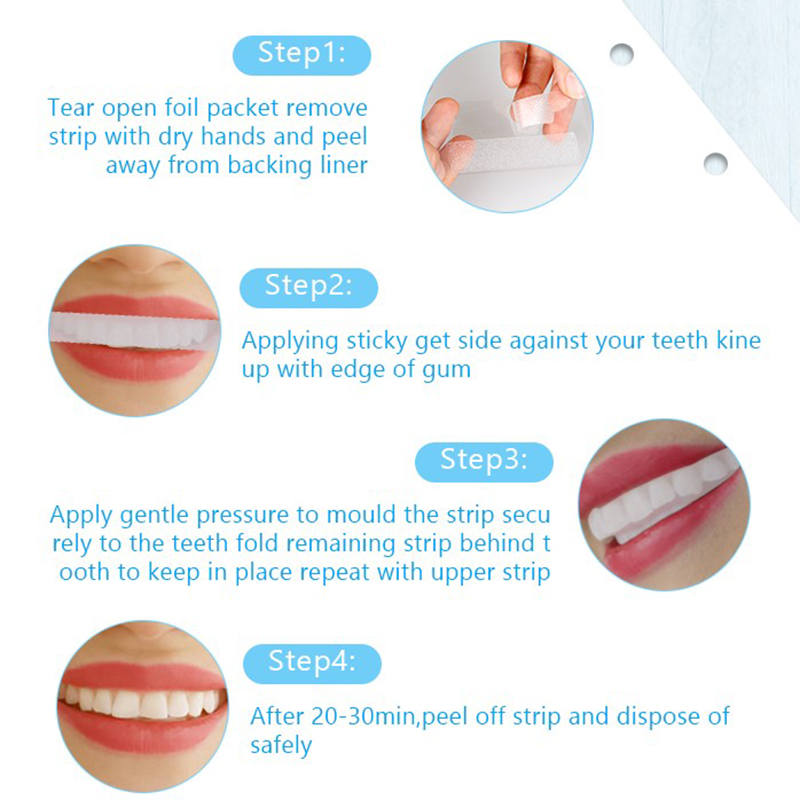 Step1:

Tear open foil packet remove strip with dry hands and peel away from backing liner

Step2:

Applying sticky get side against your teeth kine up with edge of gum

Step3:

Apply gentle pressure to mould the strip secu rely to the teeth fold remaining strip behind t ooth to keep in place repeat with upper strip

Step4:

After 20-30min,peel off strip and dispose of safely