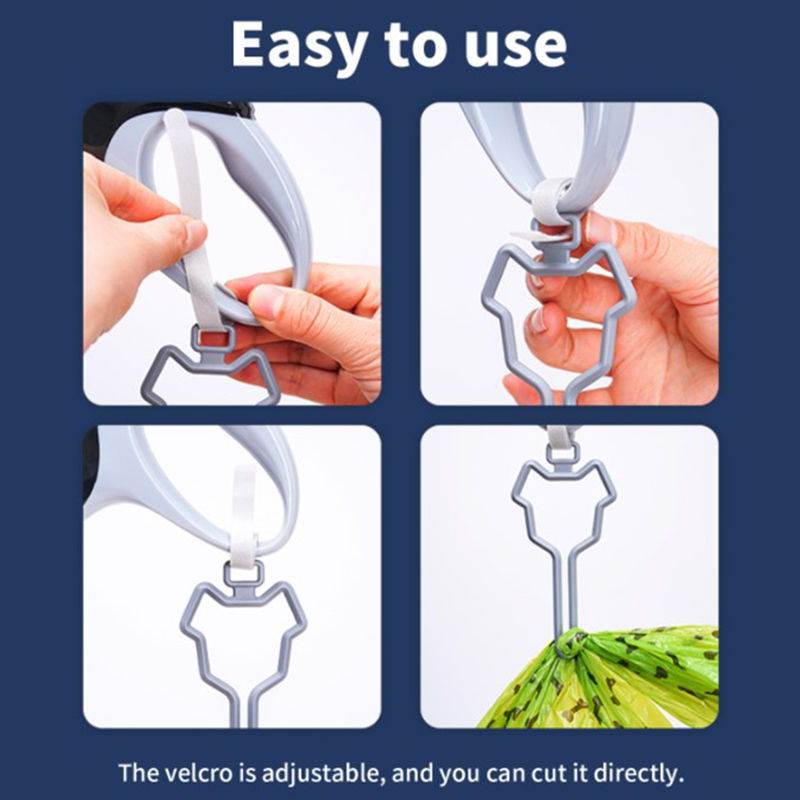 Easy to use

The velcro is adjustable, and you can cut it directly.