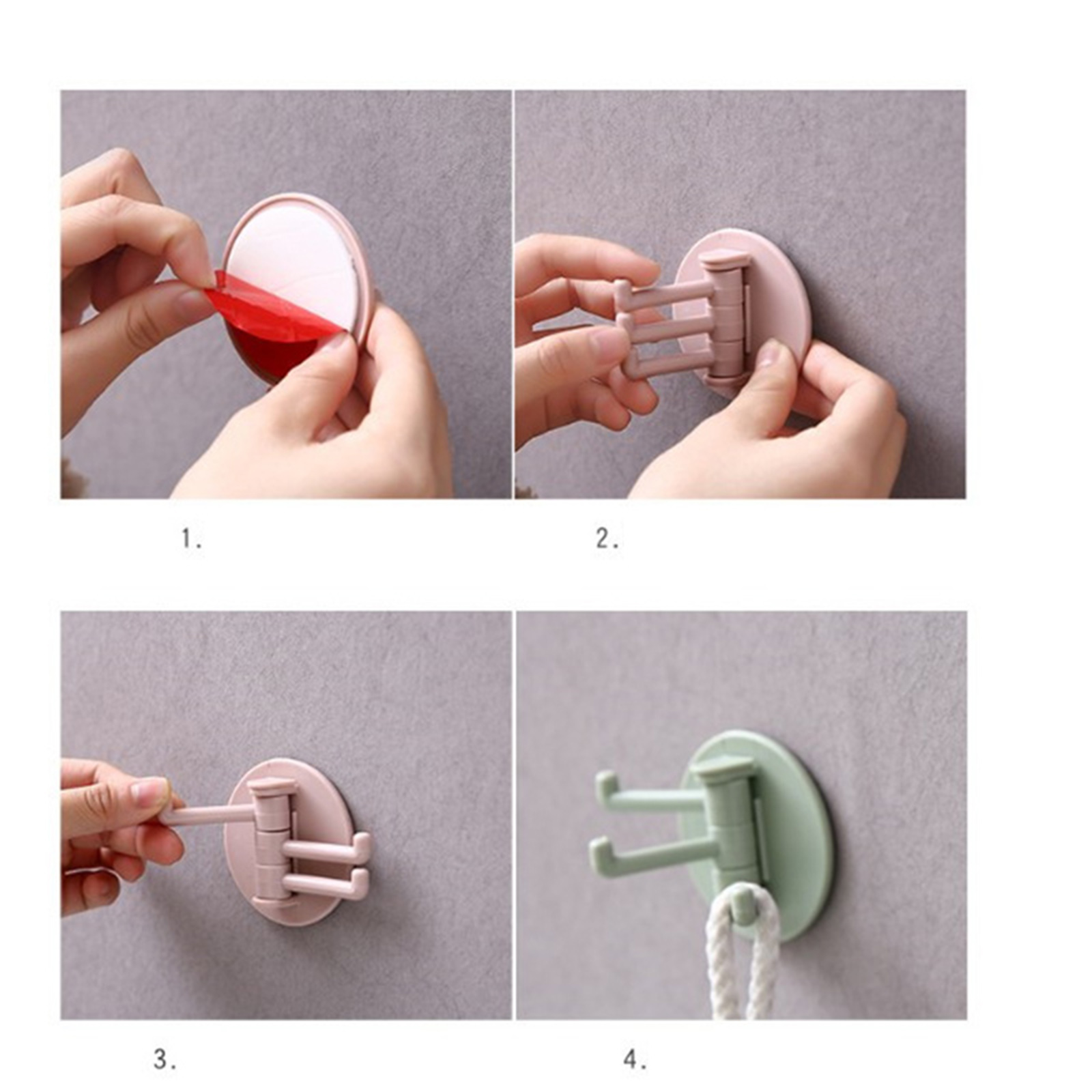 1.

2.

3.

4.