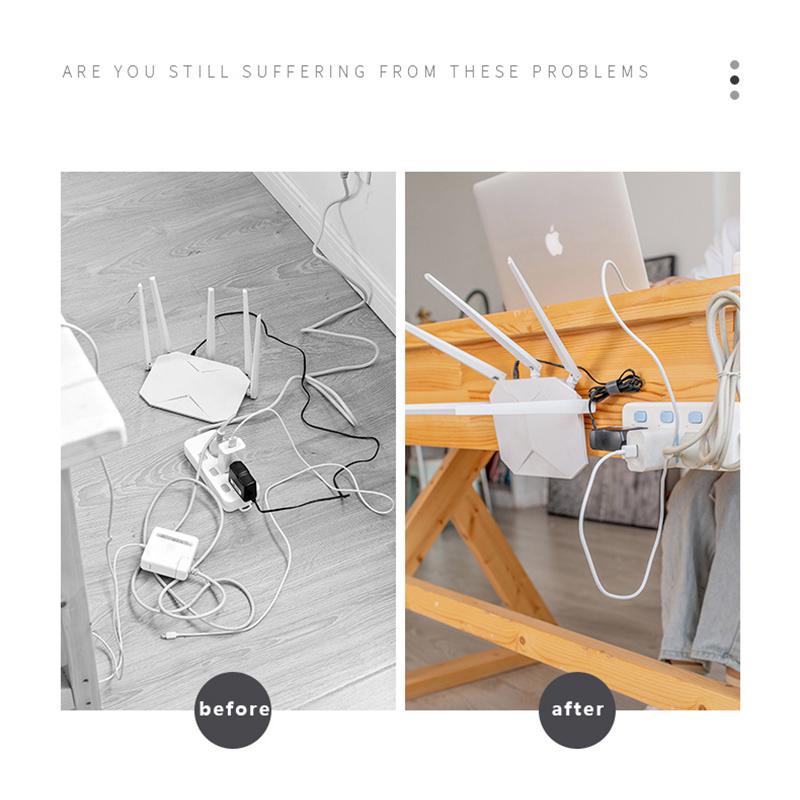 ARE YOU STILL SUFFERING FROM THESE PROBLEMS

before

after