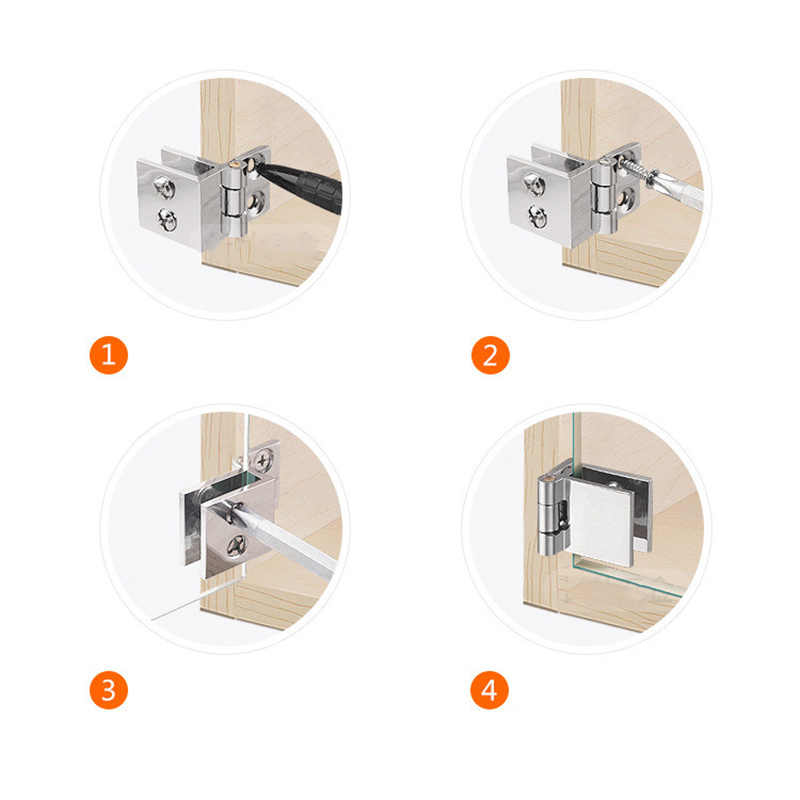 1

2

3

4