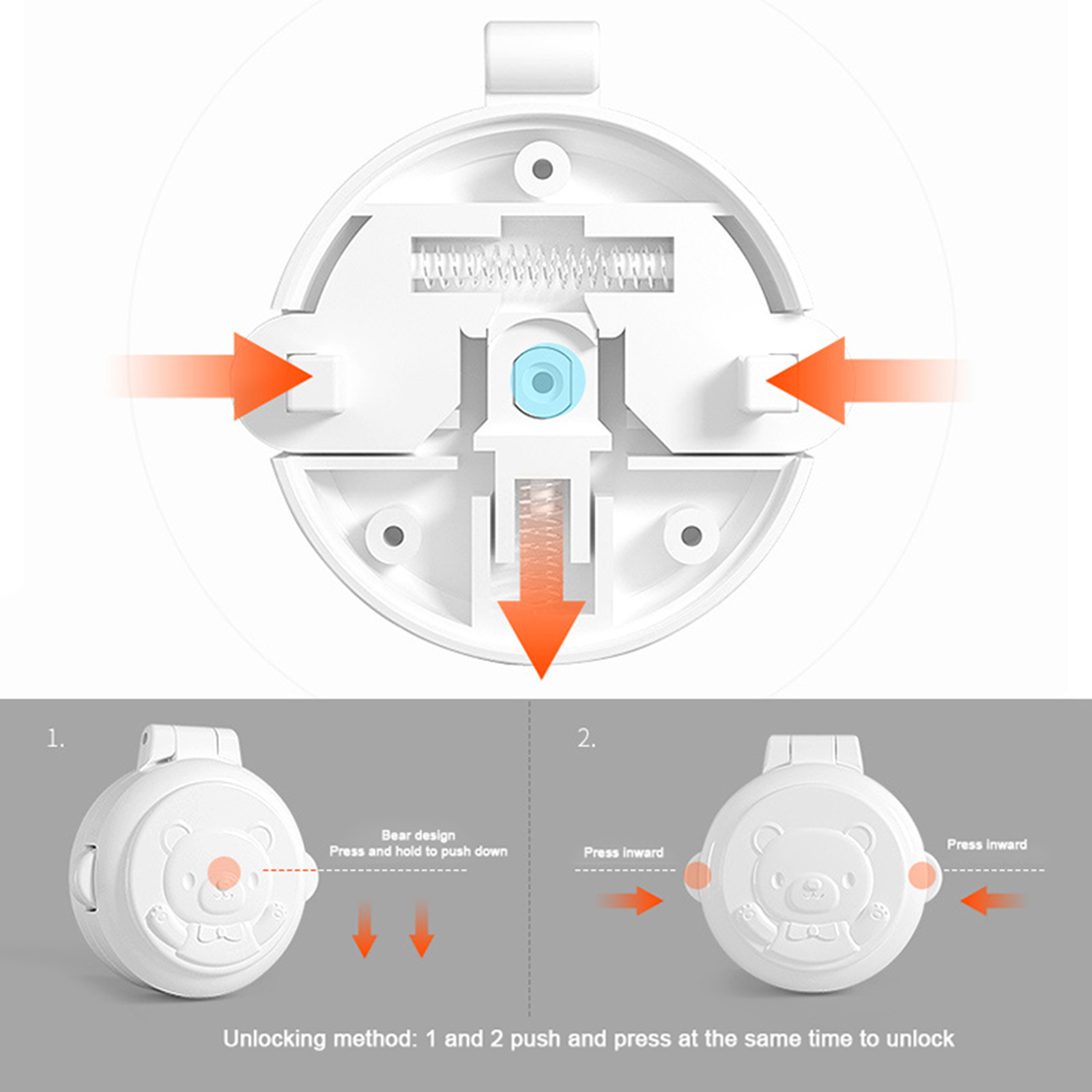 1.

Bear design
Press and hold to push down

2.

Press inward

Press inward

Unlocking method: 1 and 2 push and press at the same time to unlock