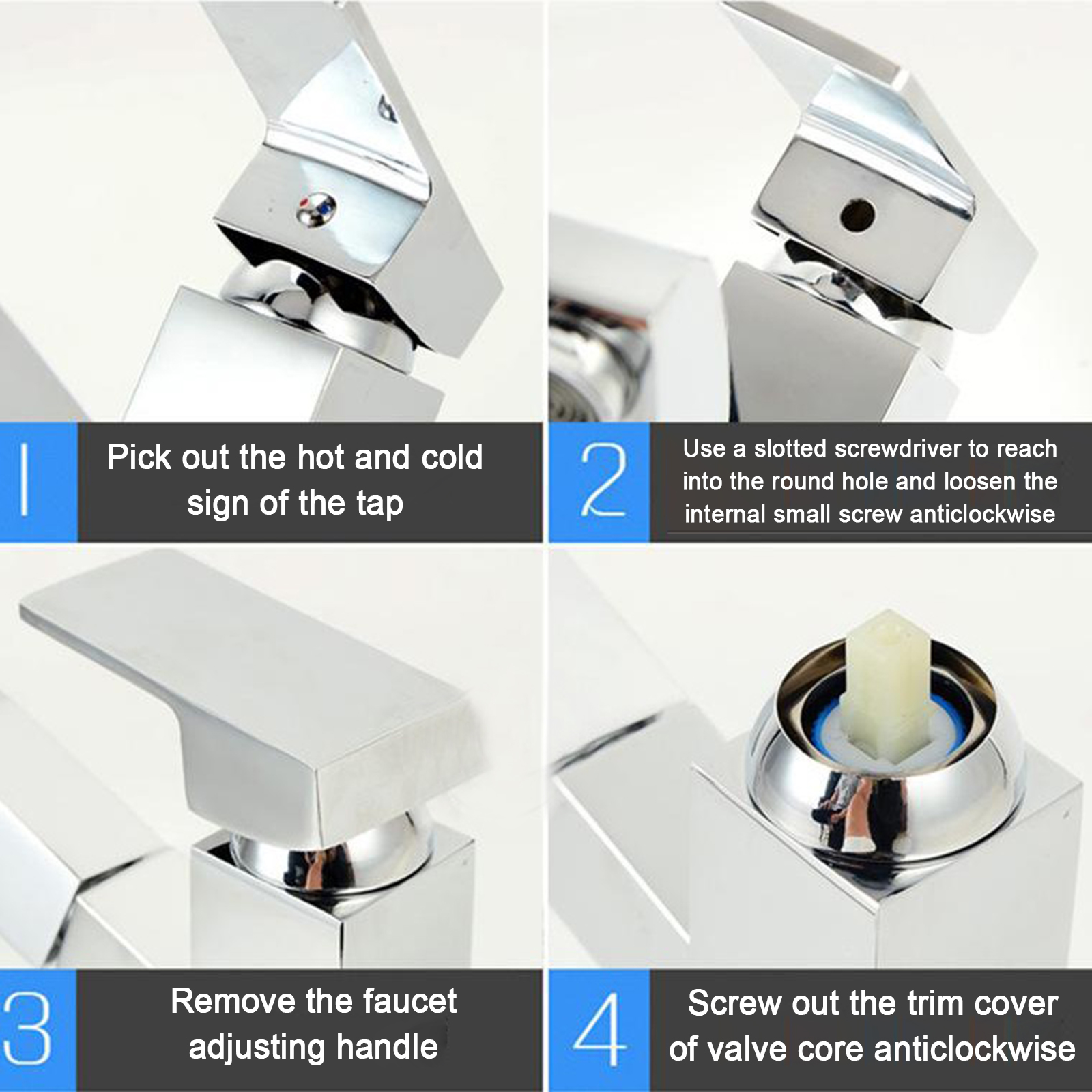 1

Pick out the hot and cold sign of the tap

2

Use a slotted screwdriver to reach into the round hole and loosen the internal small screw anticlockwise

3

Remove the faucet adjusting handle

4

Screw out the trim cover of valve core anticlockwise