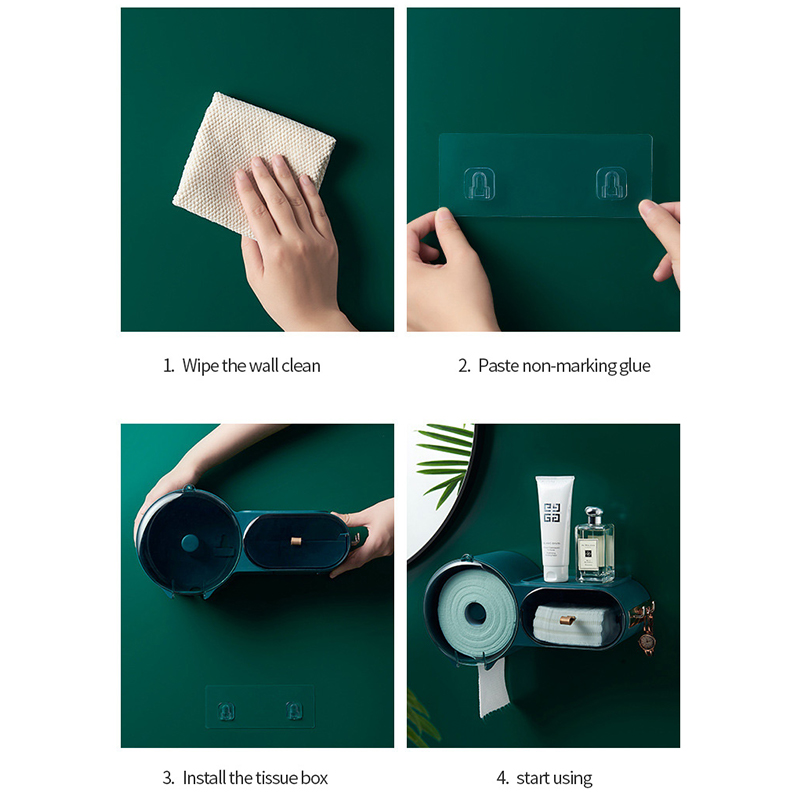 1. Wipe the wall clean

2. Paste non-marking glue

3. Install the tissue box

4. start using