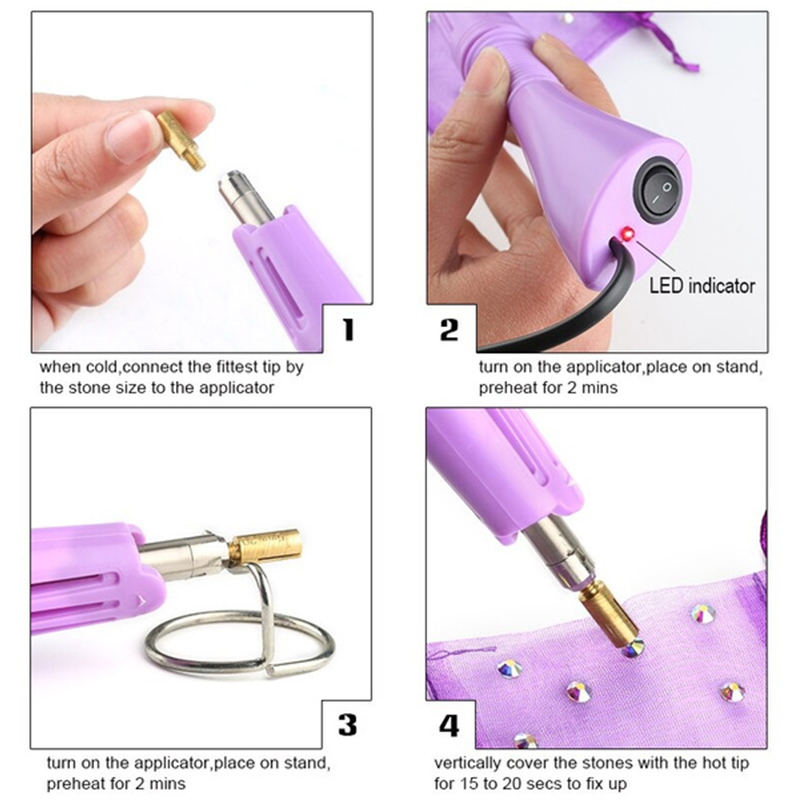 1

when cold,connect the fittest tip by the stone size to the applicator

LED indicator

2

turn on the applicator,place on stand, preheat for 2 mins

3

turn on the applicator,place on stand, preheat for 2 mins

4

vertically cover the stones with the hot tip for 15 to 20 secs to fix up