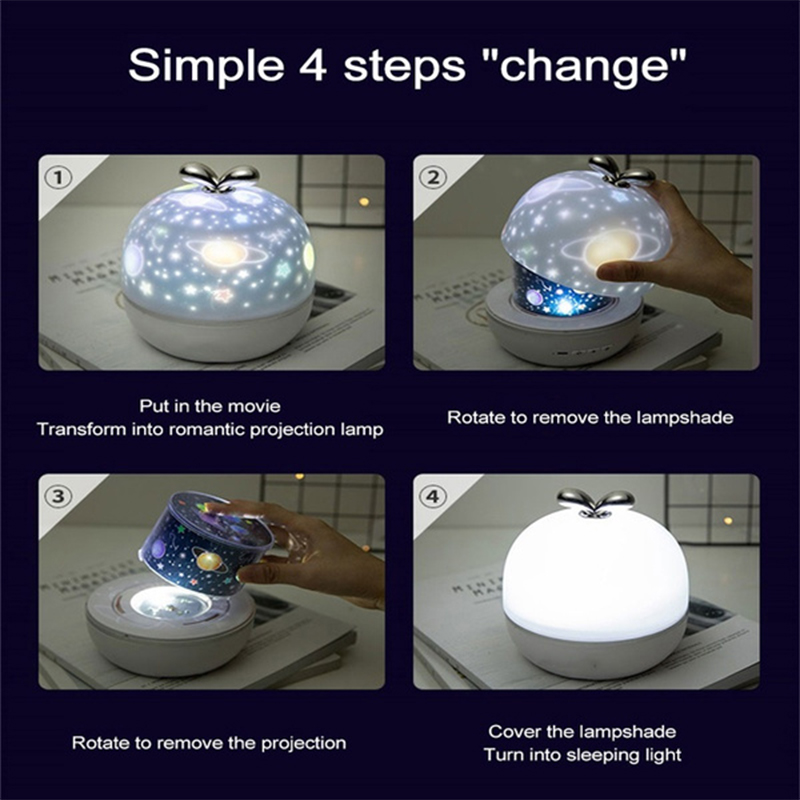 Simple 4 steps "change"

①

Put in the movie
Transform into romantic projection lamp

②

Rotate to remove the lampshade

③

Rotate to remove the projection

④

Cover the lampshade
Turn into sleeping light