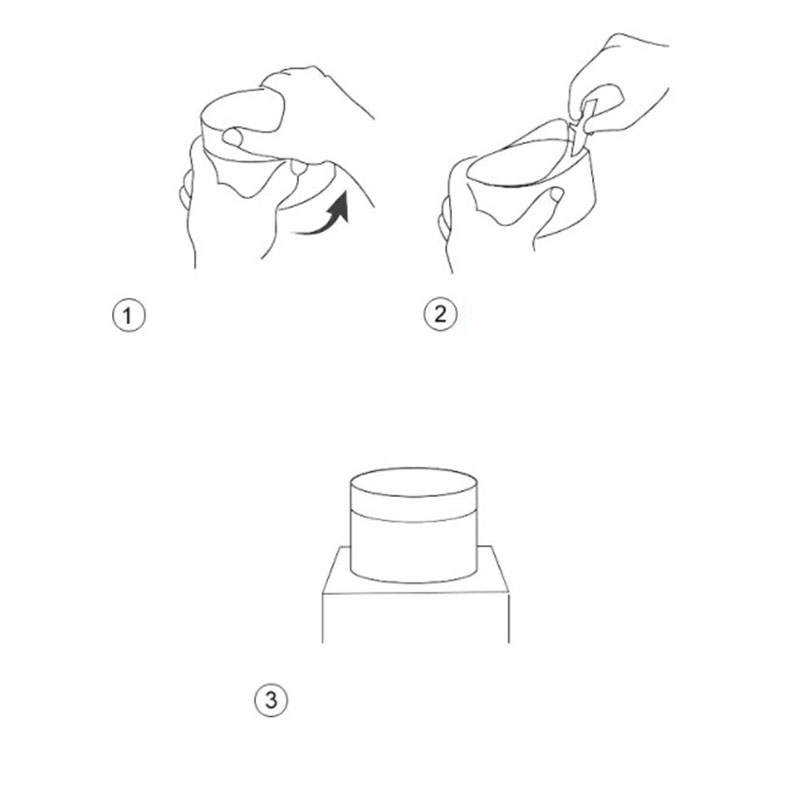 ①

②

③