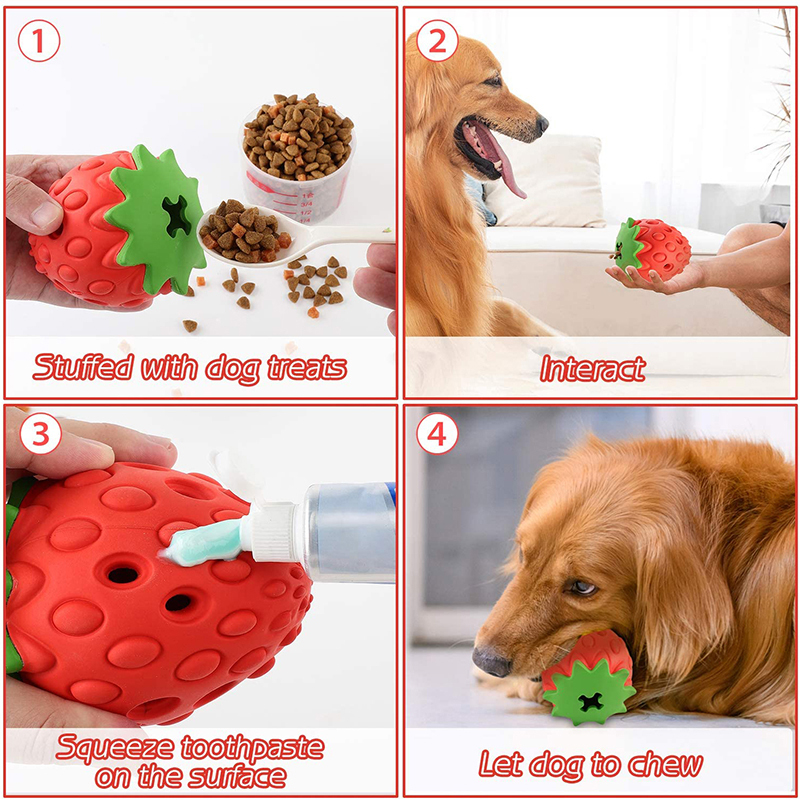 1

Stuffed with dog treats

2

Interact

3

Squeeze toothpaste on the surface

4

Let dog to chew