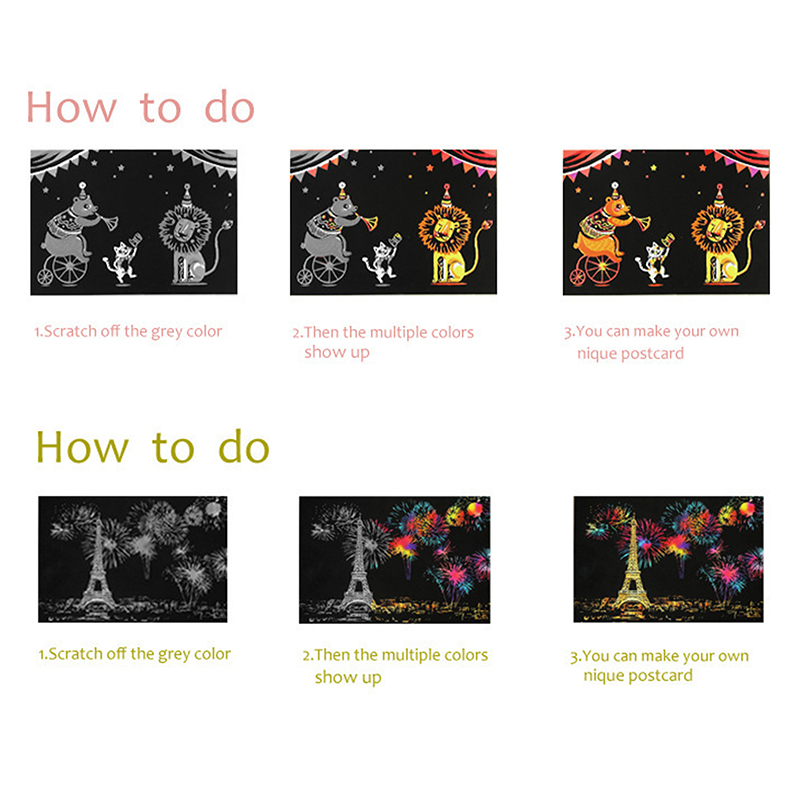 How to do

1.Scratch off the grey color

2.Then the multiple colors show up

3.You can make your own nique postcard

How to do

1.Scratch off the grey color

2.Then the multiple colors show up

3.You can make your own nique postcard