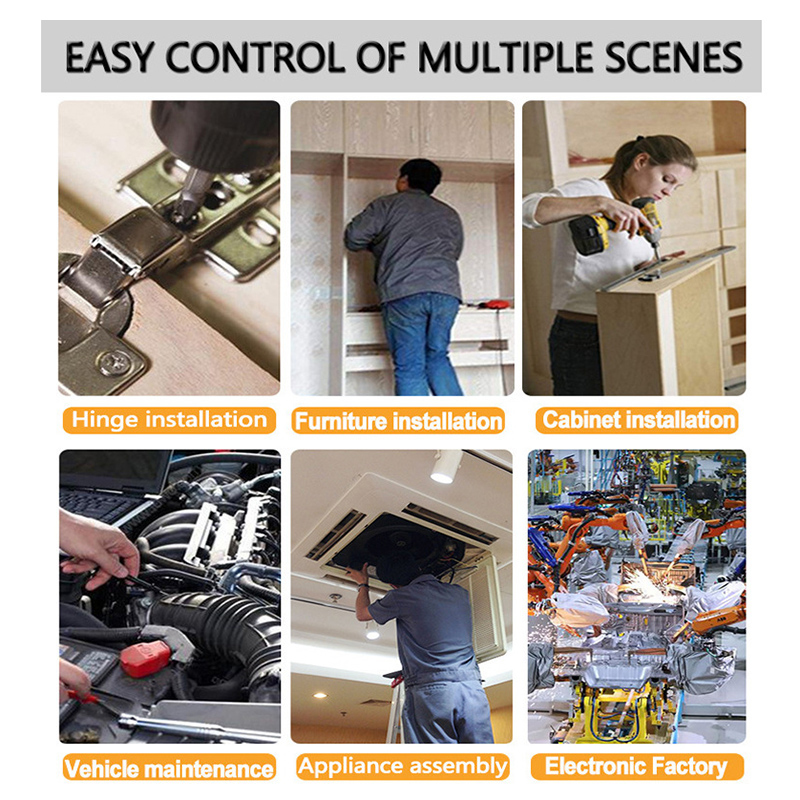 EASY CONTROL OF MULTIPLE SCENES

Hinge installation

Furniture installation

Cabinet installation

Vehicle maintenance

Appliance assembly

Electronic Factory