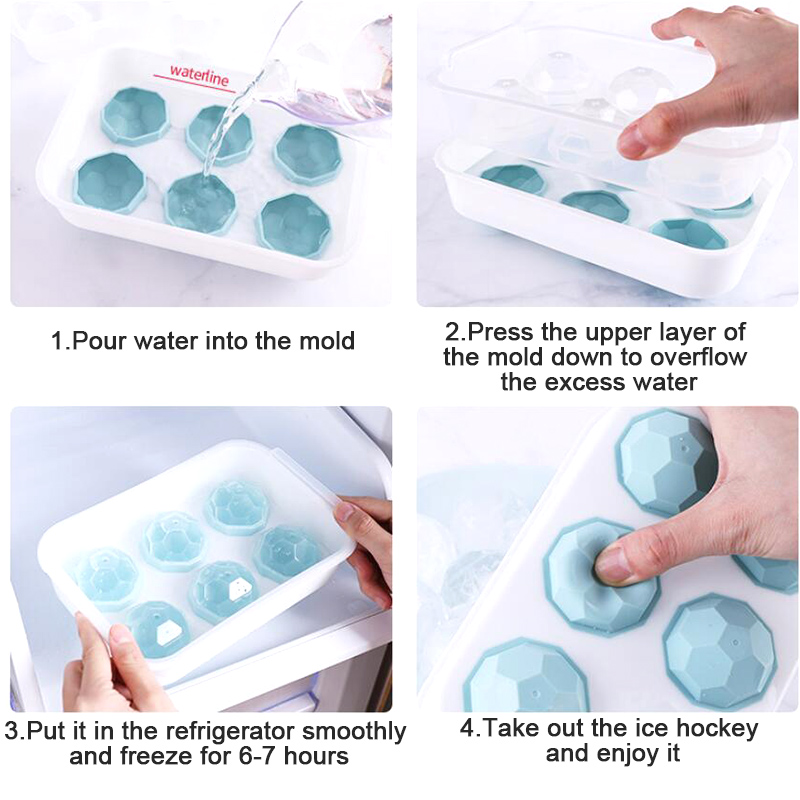 waterline

1.Pour water into the mold

2.Press the upper layer of the mold down to overflow the excess water

3.Put it in the refrigerator smoothly and freeze for 6-7 hours

4.Take out the ice hockey and enjoy it