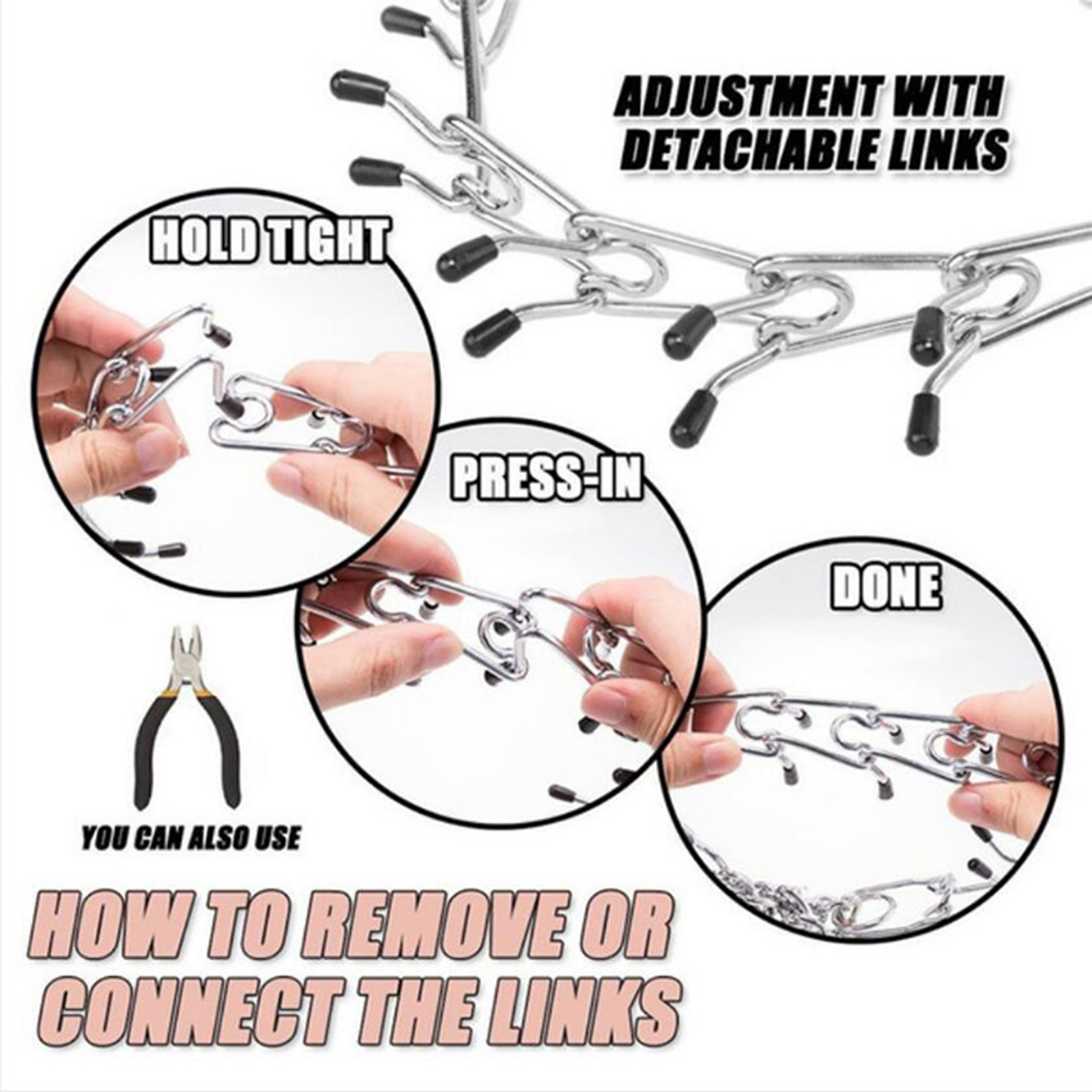 ADJUSTMENT WITH DETACHABLE LINKS

HOLD TIGHT

PRESS-IN

DONE

YOU CAN ALSO USE

HOW TO REMOVE OR CONNECT THE LINKS