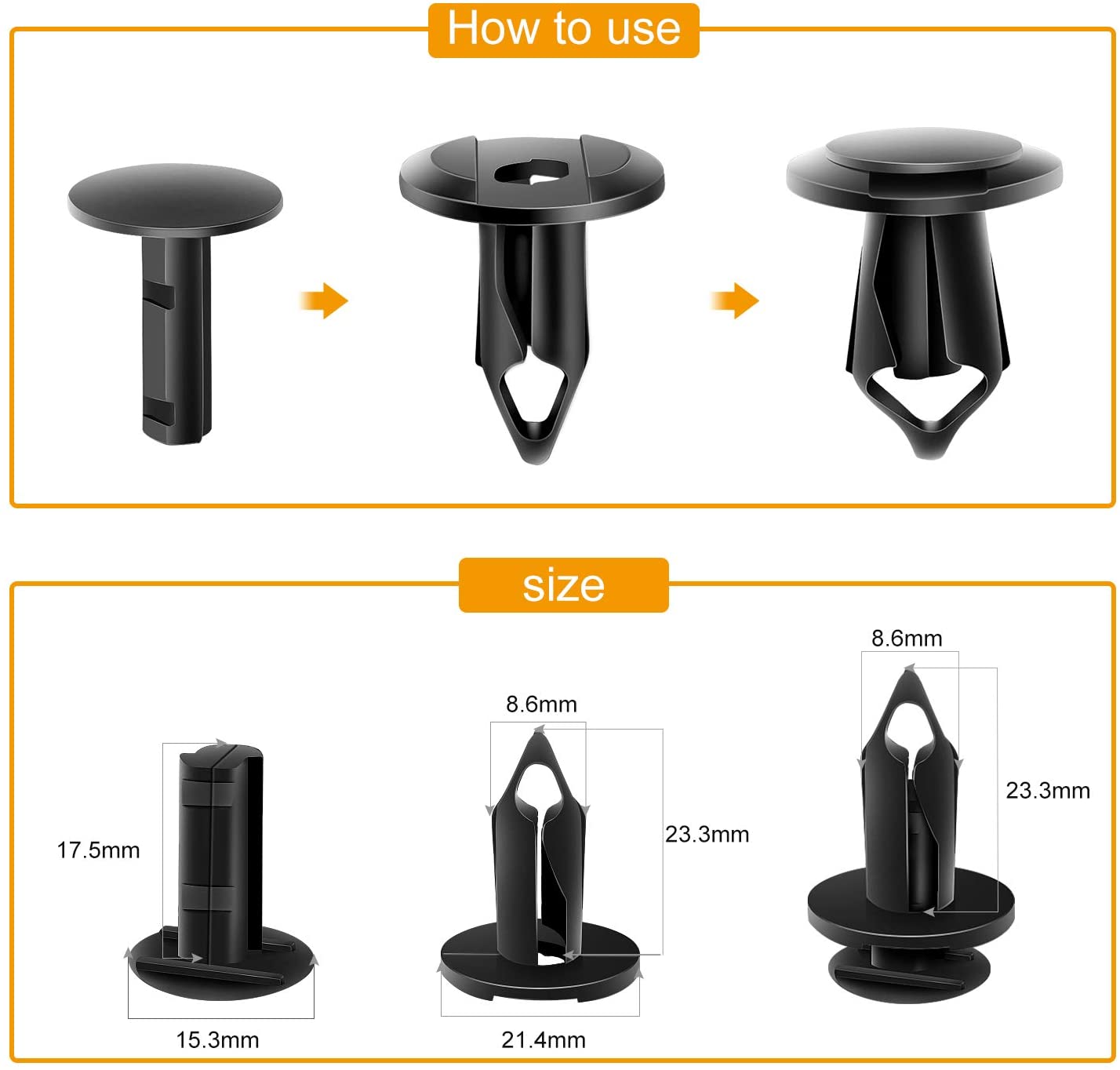 How to use

size

17.5mm

15.3mm

8.6mm

23.3mm

21.4mm

8.6mm

23.3mm