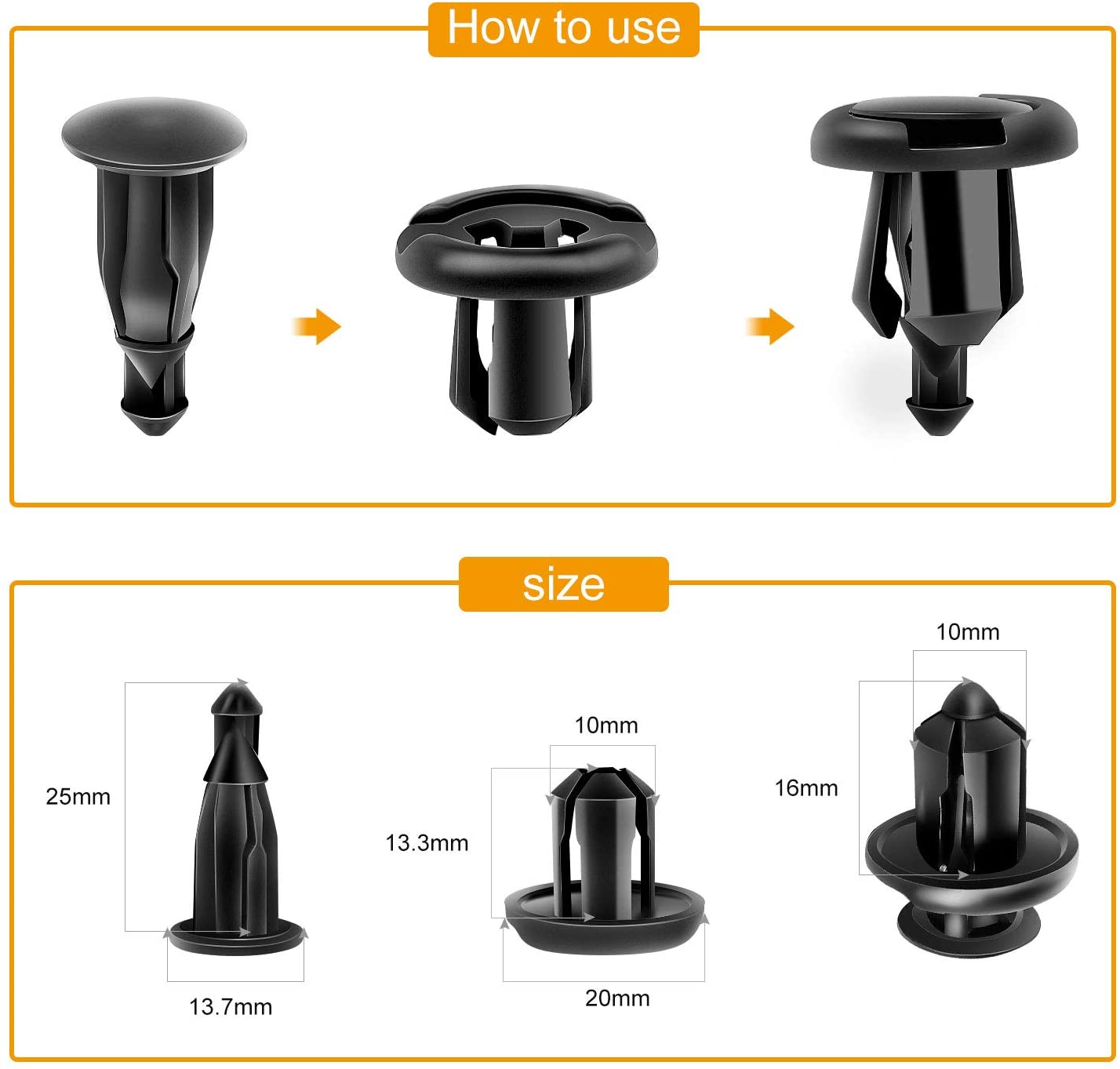 How to use

size

25mm

13.7mm

10mm

13.3mm

20mm

10mm

16mm