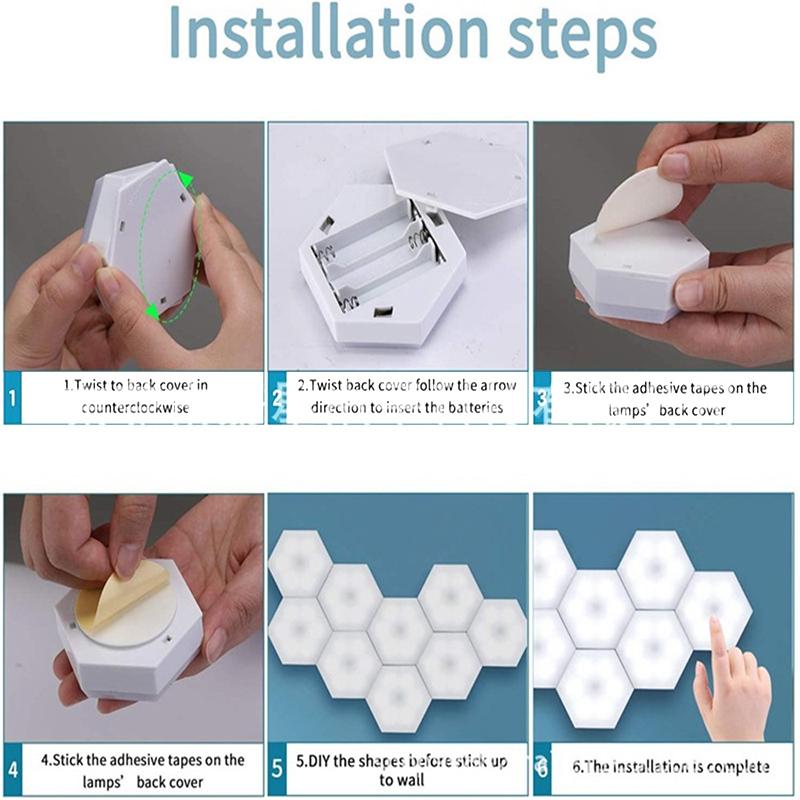 Installation steps

1
1.Twist to back cover in counterclockwise

2
2.Twist back cover follow the arrow direction to insert the batteries

3
3.Stick the adhesive tapes on the lamps' back cover

4
4.Stick the adhesive tapes on the lamps' back cover

5
5.DIY the shapes before stick up to wall

6
6.The installation is complete