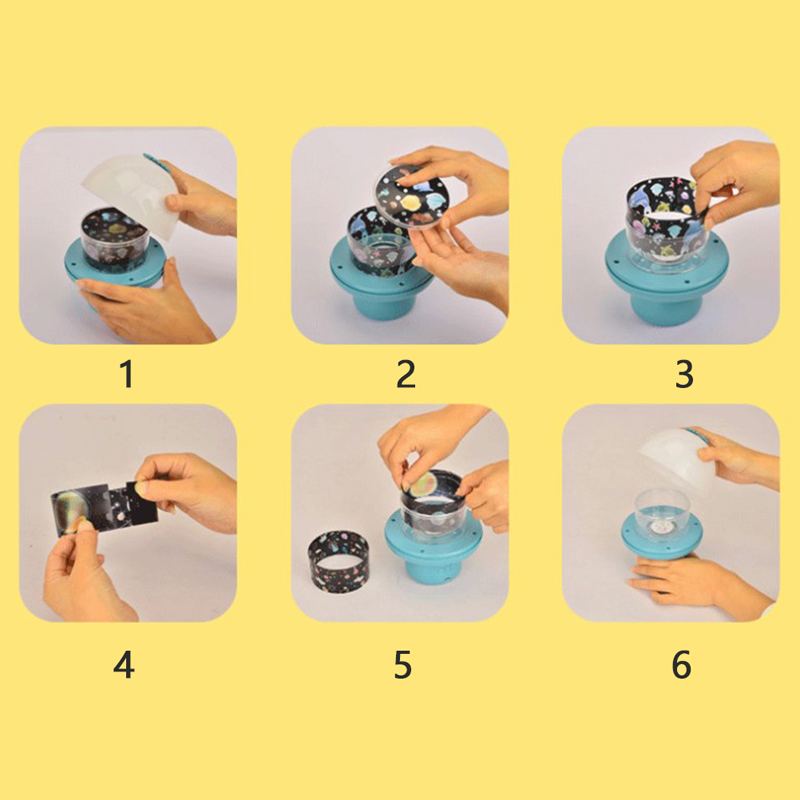 1

2

3

4

5

6