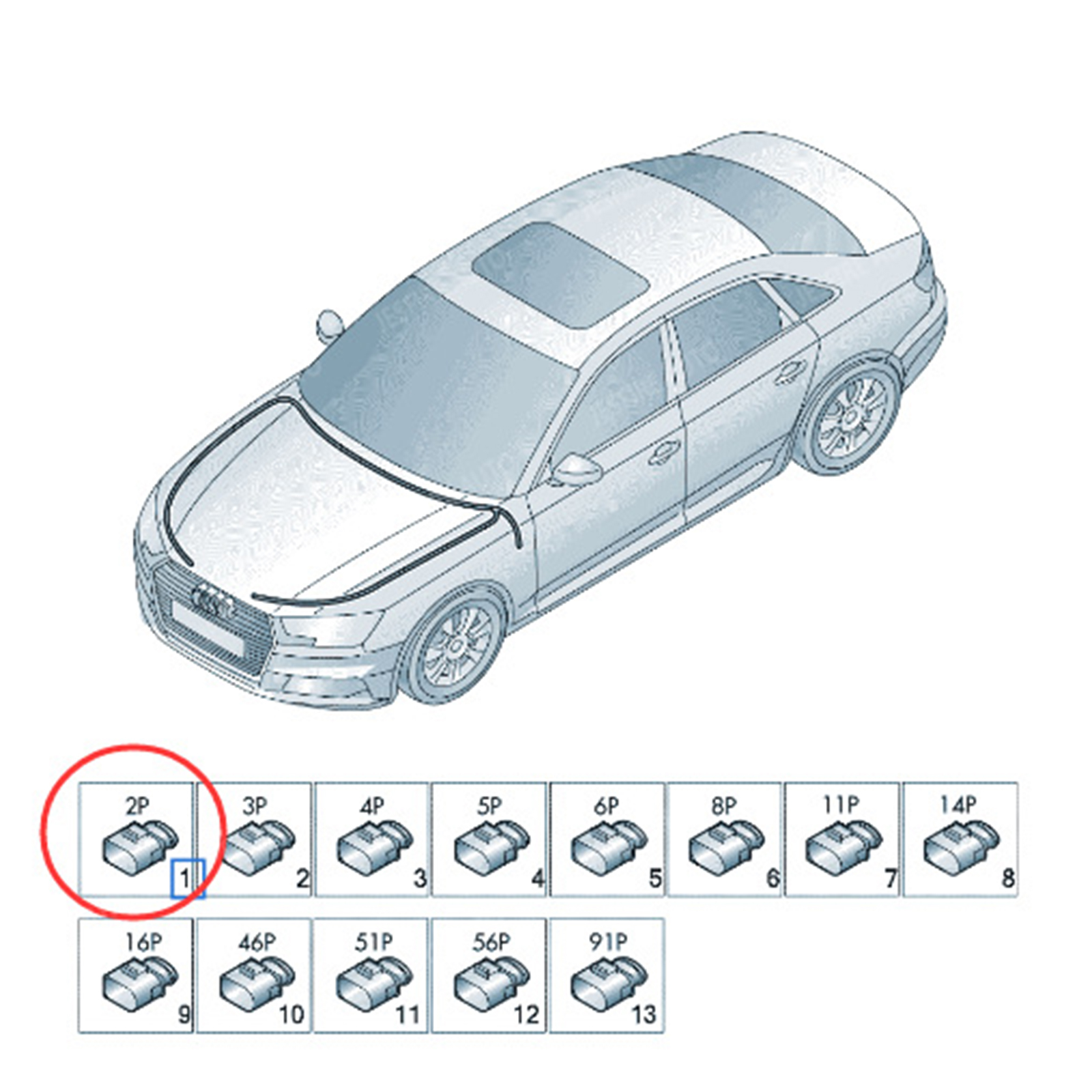 2P
1

3P
2

4P
3

5P
4

6P
5

8P
6

11P
7

14P
8

16P
9

46P
10

51P
11

56P
12

91P
13