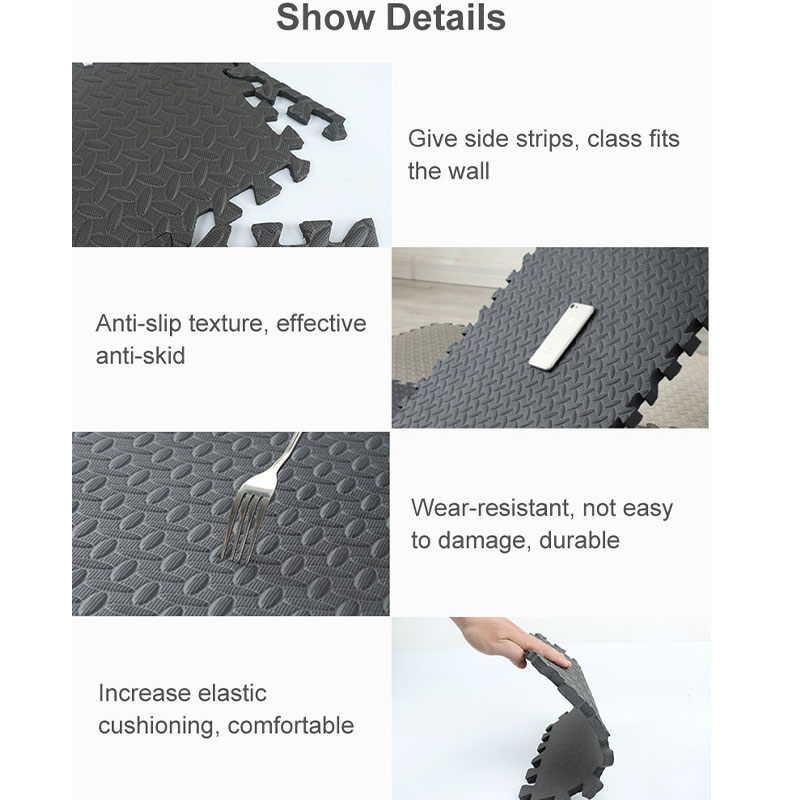 Show Details

Give side strips, class fits the wall

Anti-slip texture, effective anti-skid

Wear-resistant, not easy to damage, durable

Increase elastic cushioning, comfortable