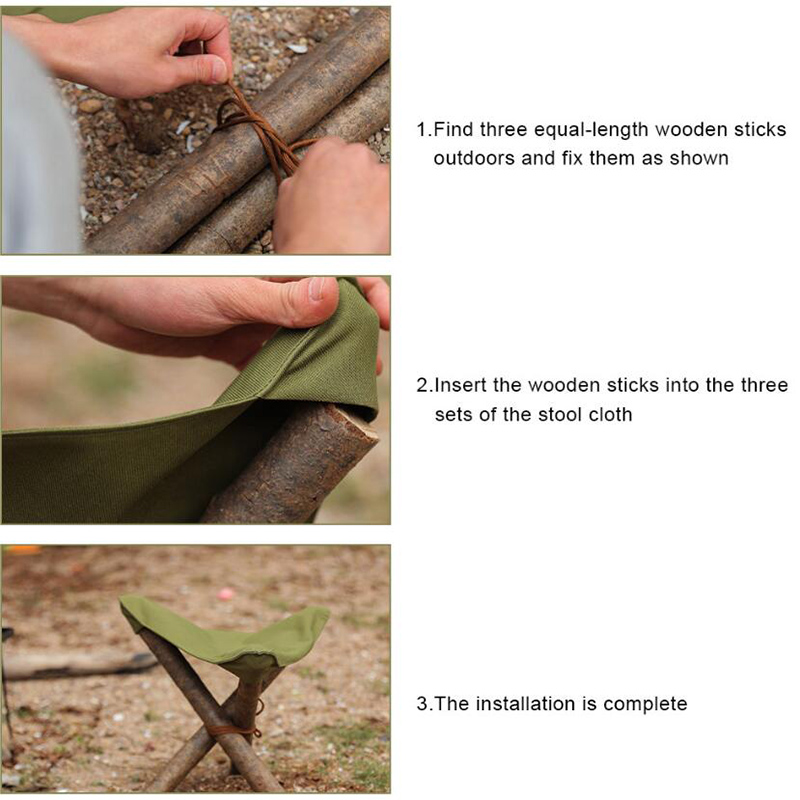 1.Find three equal-length wooden sticks outdoors and fix them as shown

2.Insert the wooden sticks into the three sets of the stool cloth

3.The installation is complete