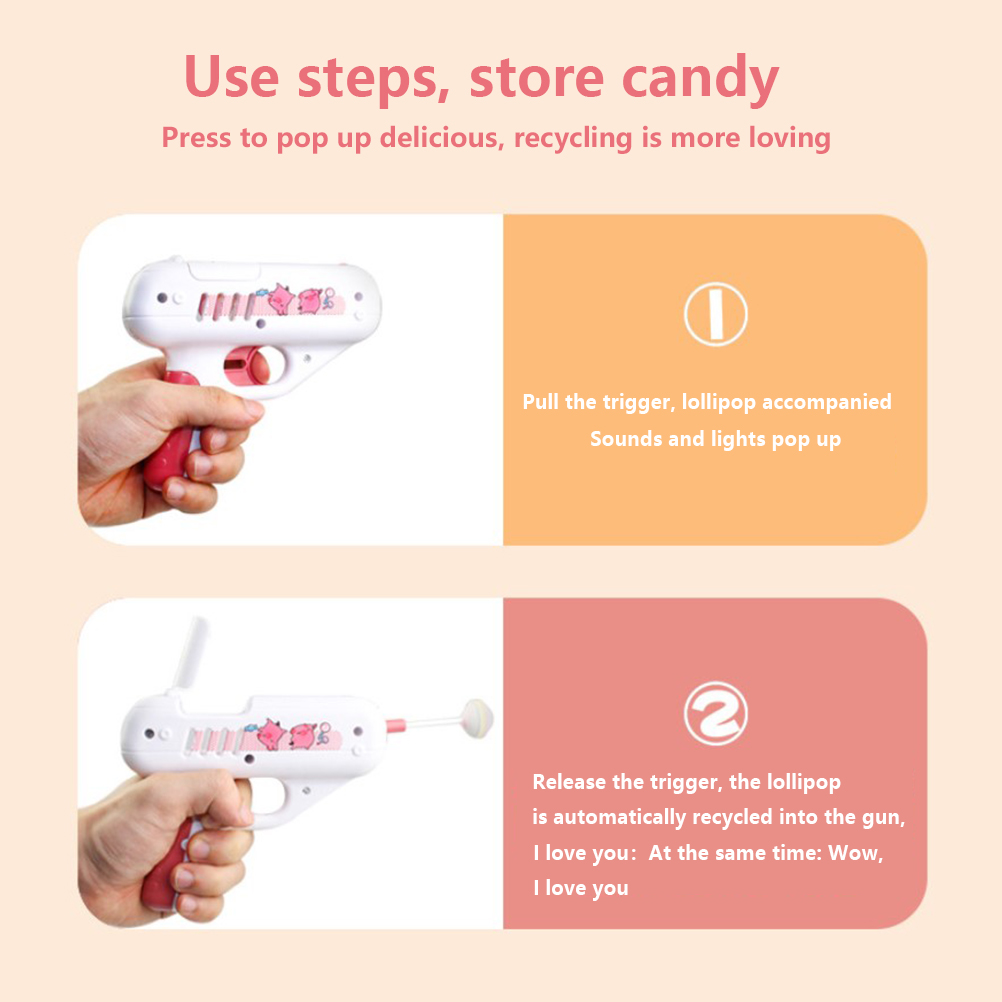 Use steps, store candy

Press to pop up delicious, recycling is more loving

①

Pull the trigger, lollipop accompanied Sounds and lights pop up

②

Release the trigger, the lollipop is automatically recycled into the gun, I love you: At the same time: Wow, I love you