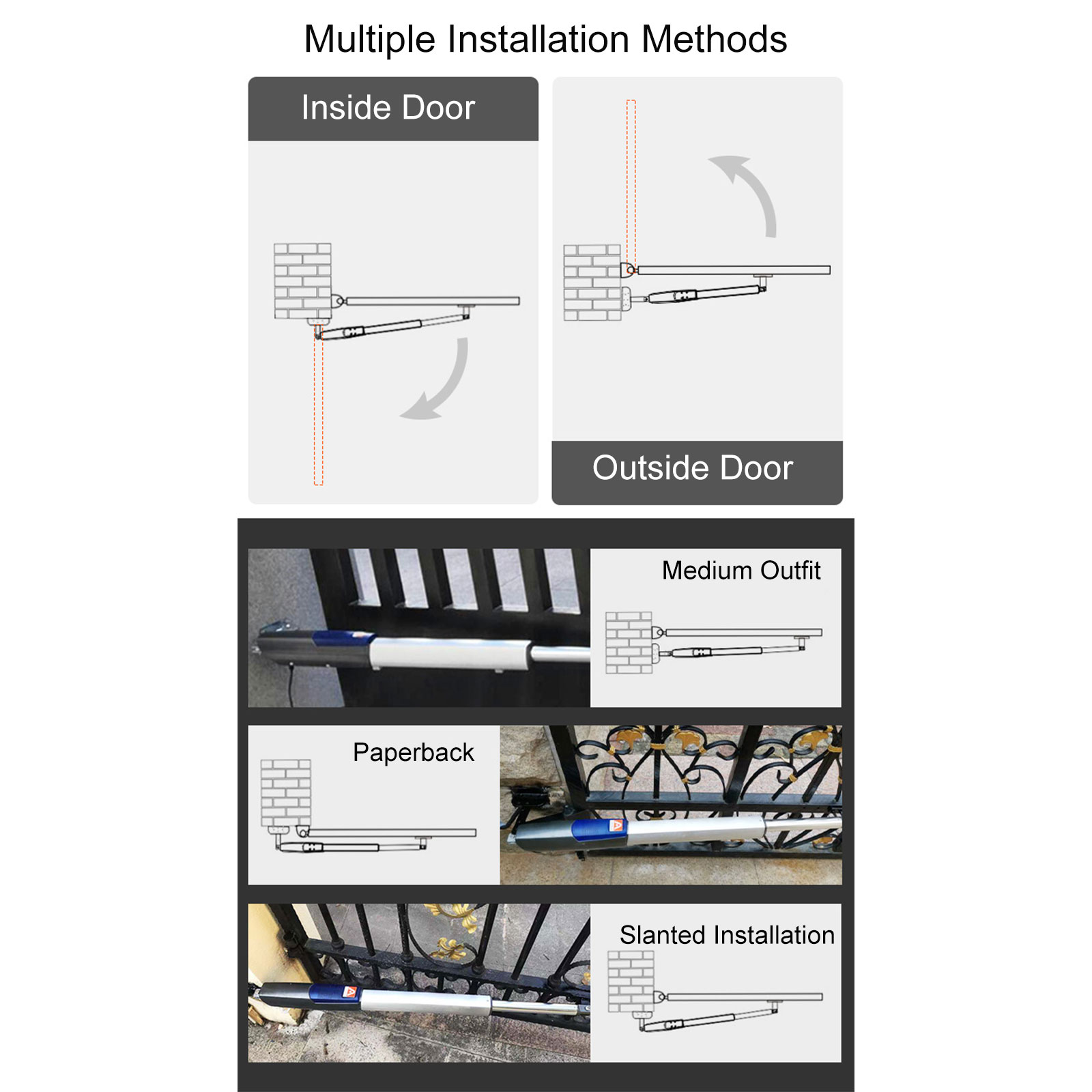 Multiple Installation Methods

Inside Door

Outside Door

Medium Outfit

Paperback

Slanted Installation