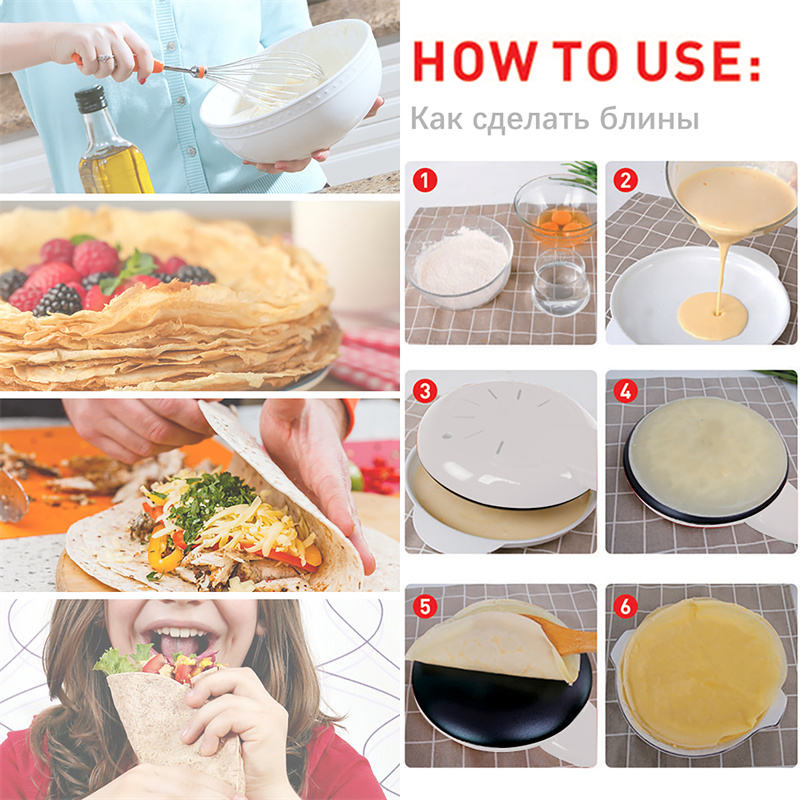 HOW TO USE:
Как сделать блины

1

2

3

4

5

6