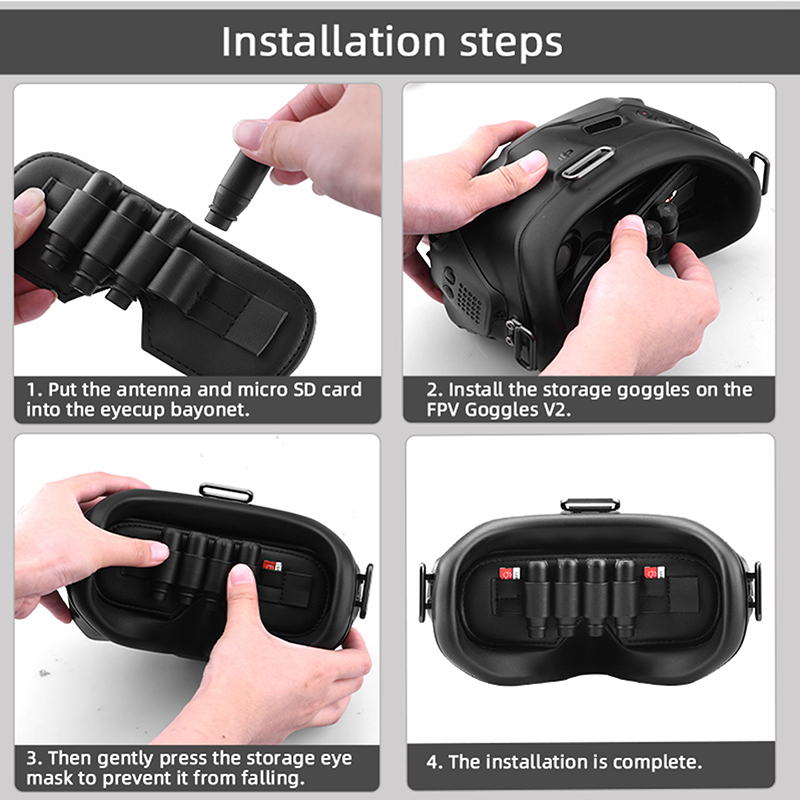 Installation steps

1. Put the antenna and micro SD card into the eyecup bayonet.

2. Install the storage goggles on the FPV Goggles V2.

3. Then gently press the storage eye mask to prevent it from falling.

4. The installation is complete.