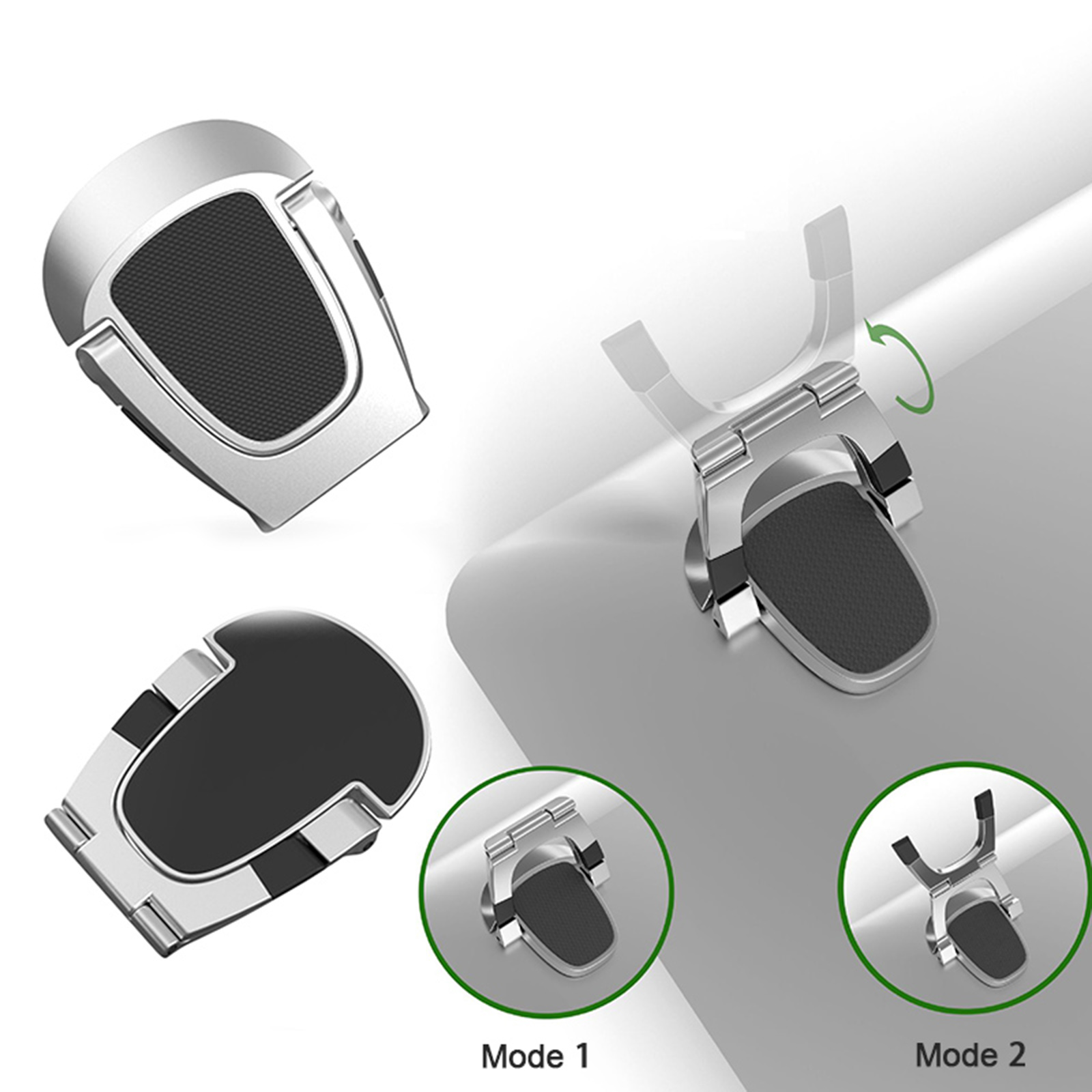 Mode 1

Mode 2