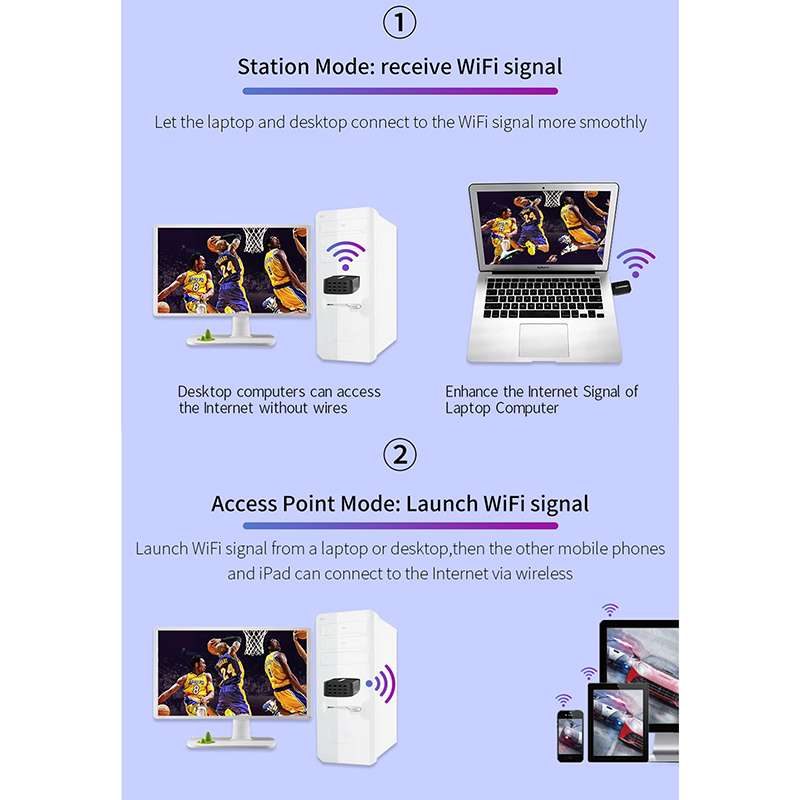 ①

Station Mode: receive WiFi signal

Let the laptop and desktop connect to the WiFi signal more smoothly

Desktop computers can access the Internet without wires

Enhance the Internet Signal of Laptop Computer

②

Access Point Mode: Launch WiFi signal

Launch WiFi signal from a laptop or desktop,then the other mobile phones and iPad can connect to the Internet via wireless