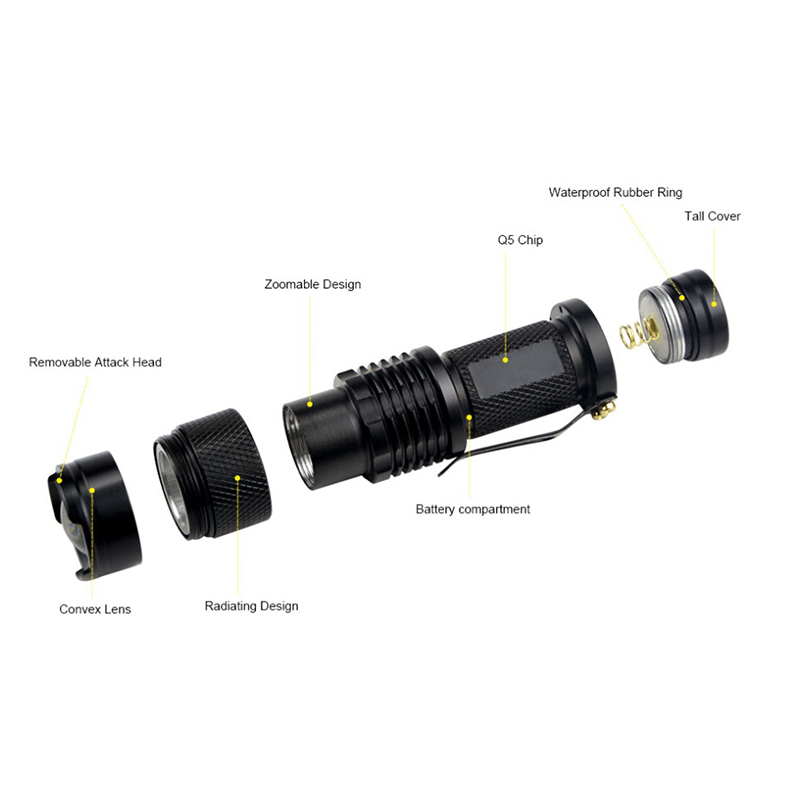 Waterproof Rubber Ring

Tall Cover

Q5 Chip

Zoomable Design

Removable Attack Head

Battery compartment

Convex Lens

Radiating Design