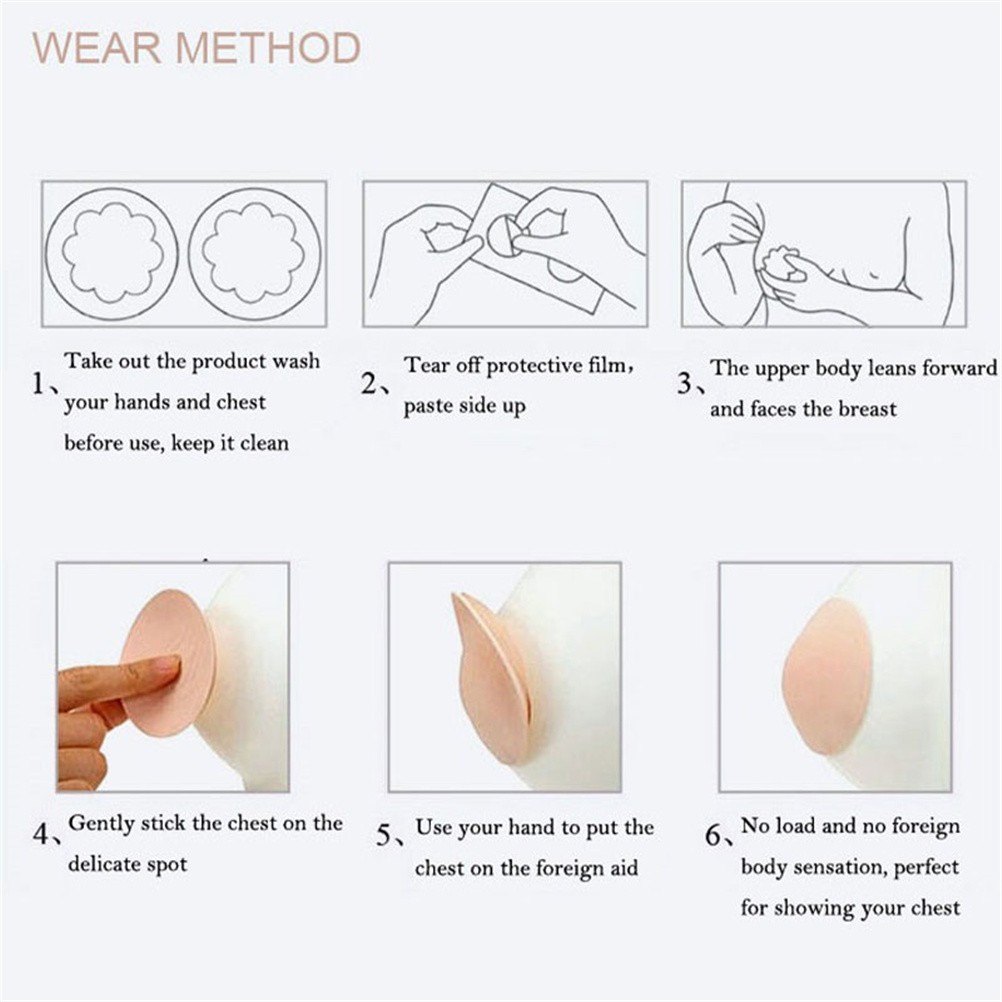 WEAR METHOD

1、Take out the product wash your hands and chest before use, keep it clean

2、Tear off protective film, paste side up

3、The upper body leans forward and faces the breast

4、Gently stick the chest on the delicate spot

5、Use your hand to put the chest on the foreign aid

6、No load and no foreign body sensation, perfect for showing your chest