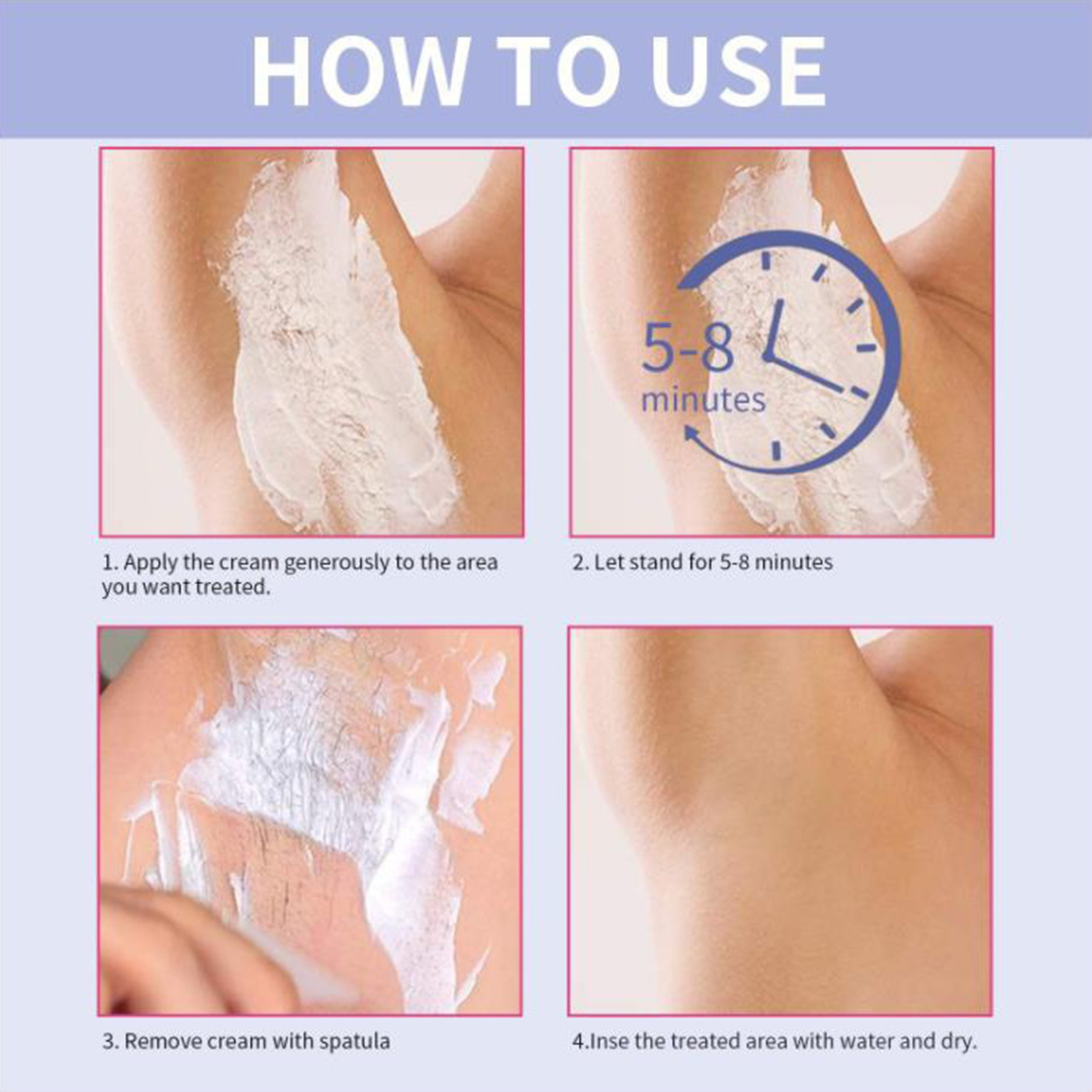 HOW TO USE

1. Apply the cream generously to the area you want treated.

5-8 minutes

2. Let stand for 5-8 minutes

3. Remove cream with spatula

4.Inse the treated area with water and dry.