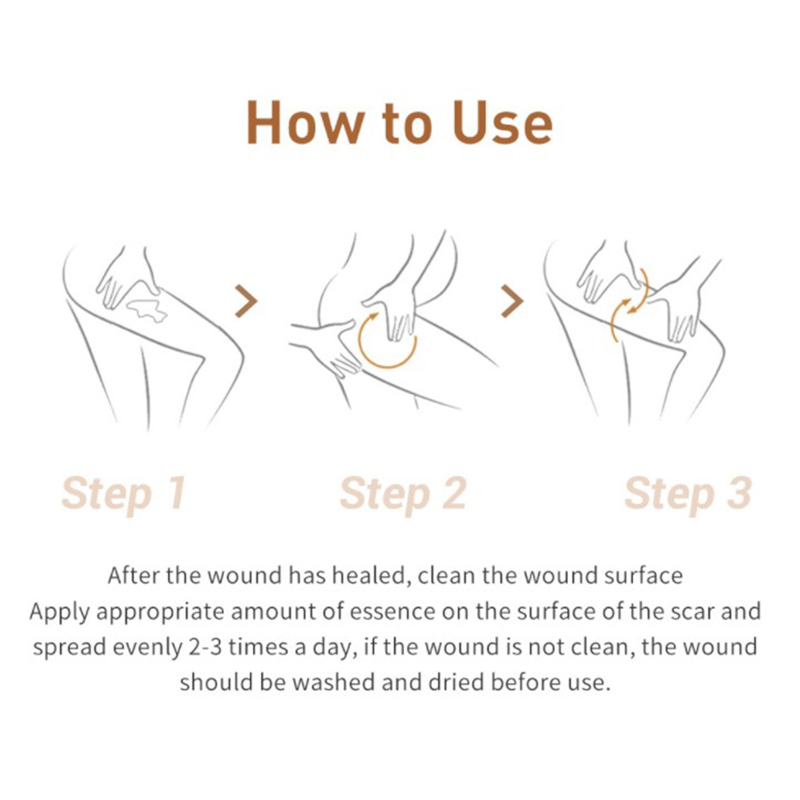 How to Use

Step 1

Step 2

Step 3

After the wound has healed, clean the wound surface
Apply appropriate amount of essence on the surface of the scar and spread evenly 2-3 times a day, if the wound is not clean, the wound should be washed and dried before use.