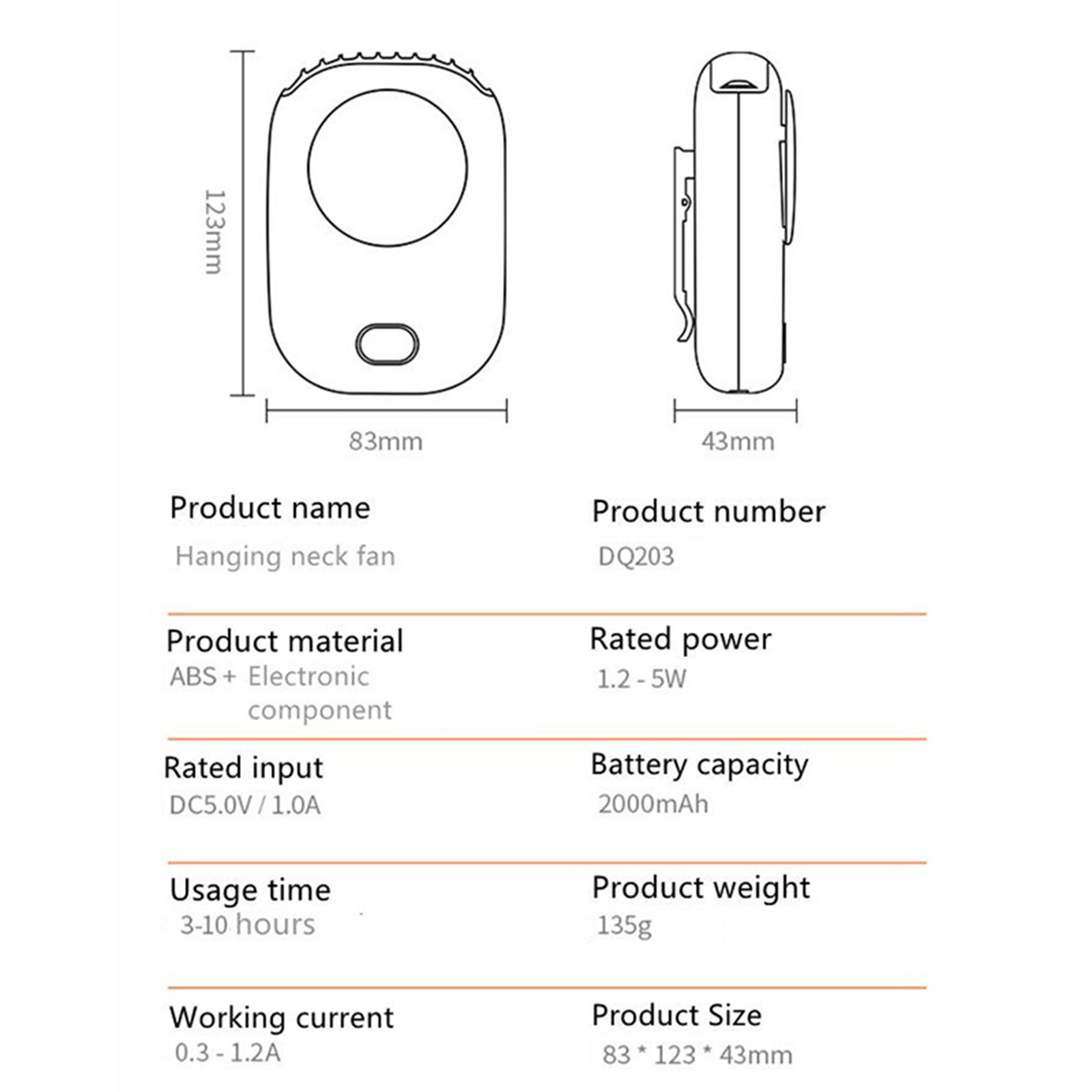 123mm

83mm

43mm

Product name
Hanging neck fan

Product number
DQ203

Product material
ABS + Electronic component

Rated power
1.2 - 5W

Rated input
DC5.0V / 1.0A

Battery capacity
2000mAh

Usage time
3-10 hours

Product weight
135g

Working current
0.3 - 1.2A

Product Size
83 * 123 * 43mm