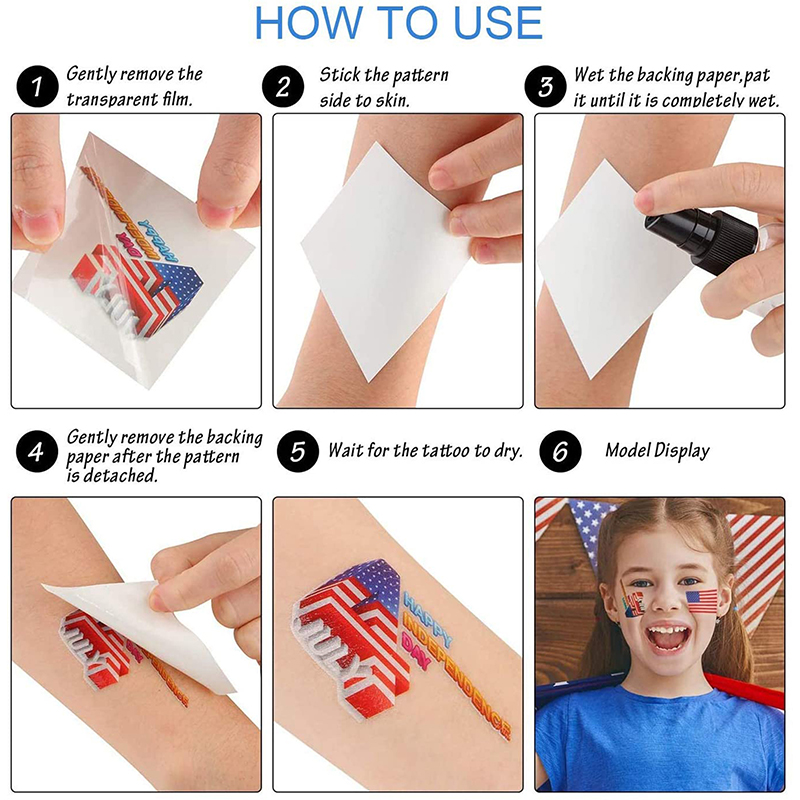 HOW TO USE

1 Gently remove the transparent film.

2 Stick the pattern side to skin.

3 Wet the backing paper,pat it until it is completely wet.

4 Gently remove the backing paper after the pattern is detached.

5 Wait for the tattoo to dry.

6 Model Display

JULY HAPPY INDEPENDENCE DAY