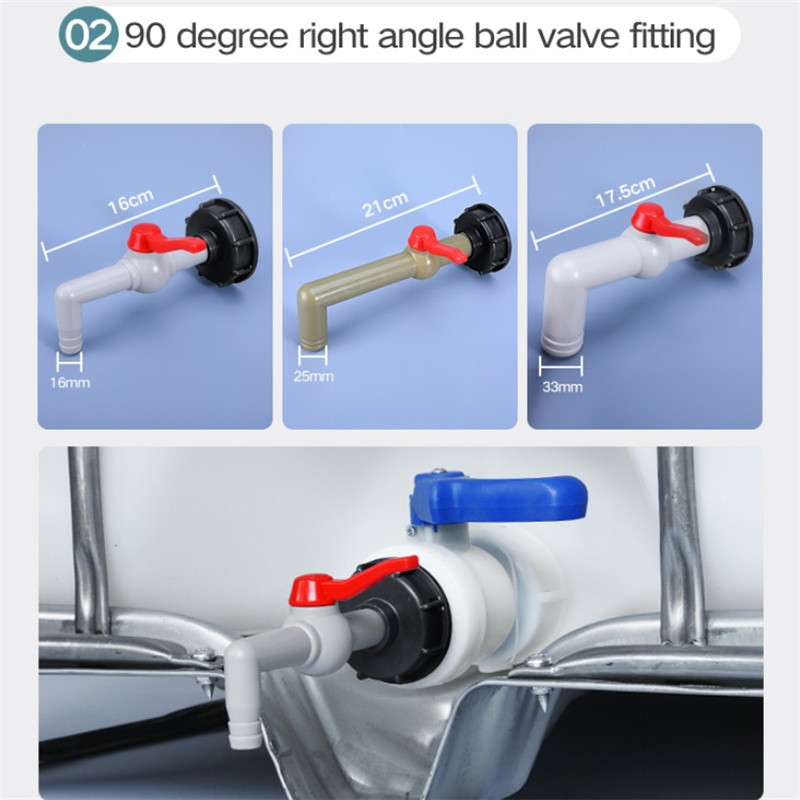 02 90 degree right angle ball valve fitting

16cm

16mm

21cm

25mm

17.5cm

33mm