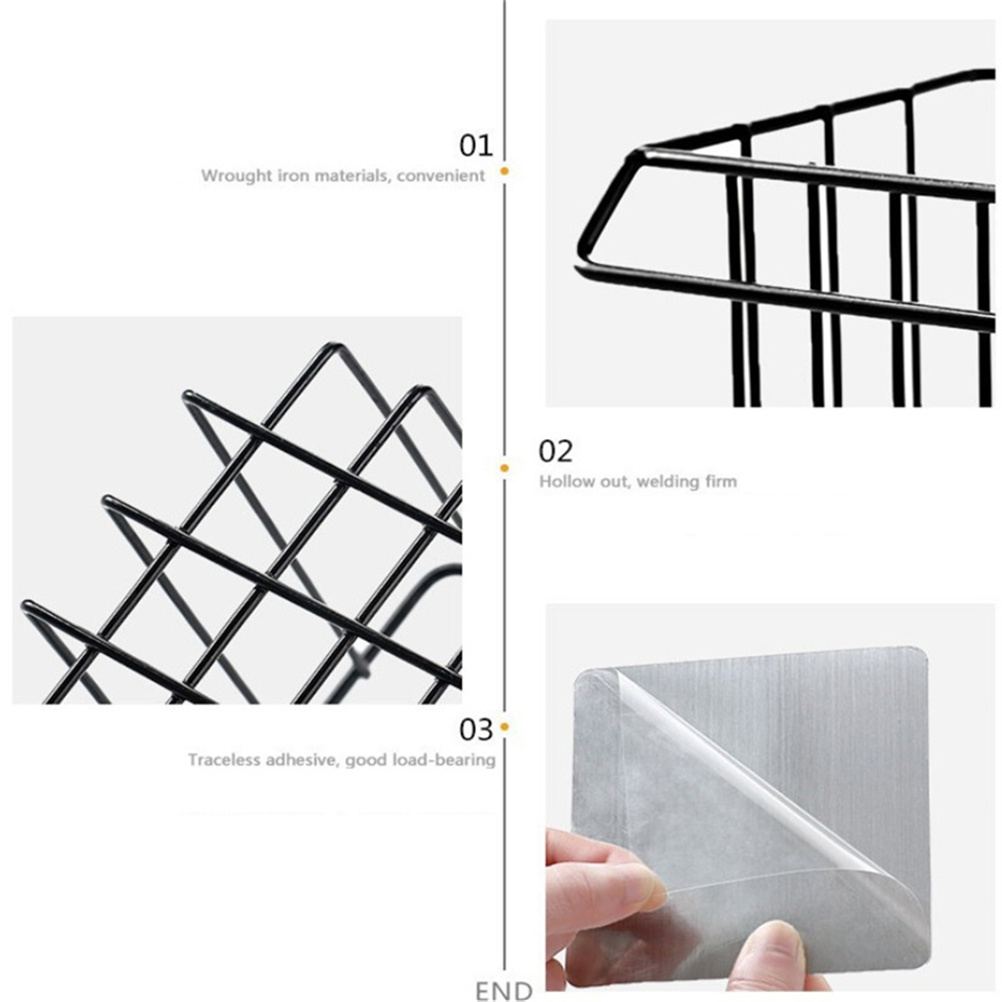 01
Wrought iron materials, convenient

02
Hollow out, welding firm

03
Traceless adhesive, good load-bearing

END