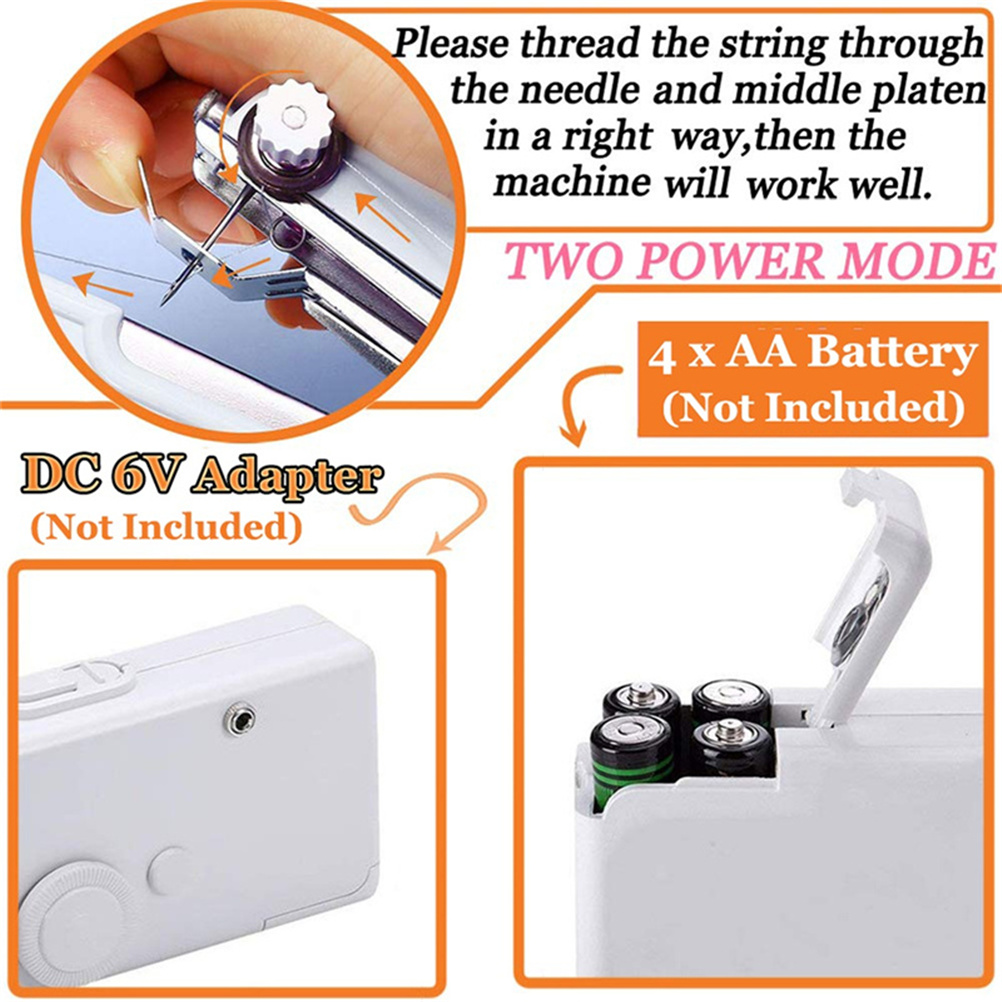 Please thread the string through the needle and middle platen in a right way,then the machine will work well.

TWO POWER MODE

4 x AA Battery
(Not Included)

DC 6V Adapter
(Not Included)