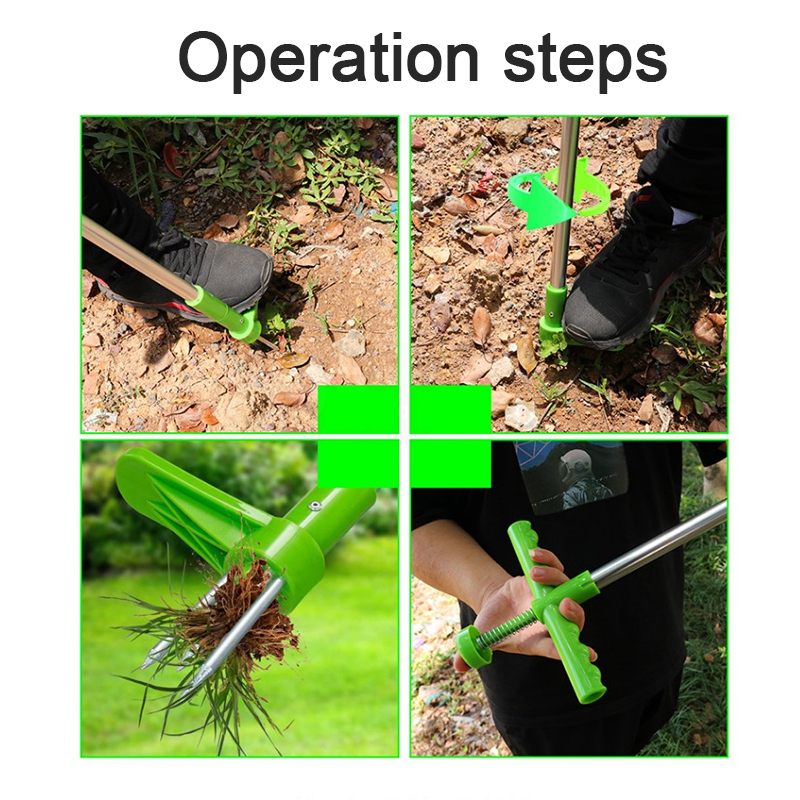 Operation steps