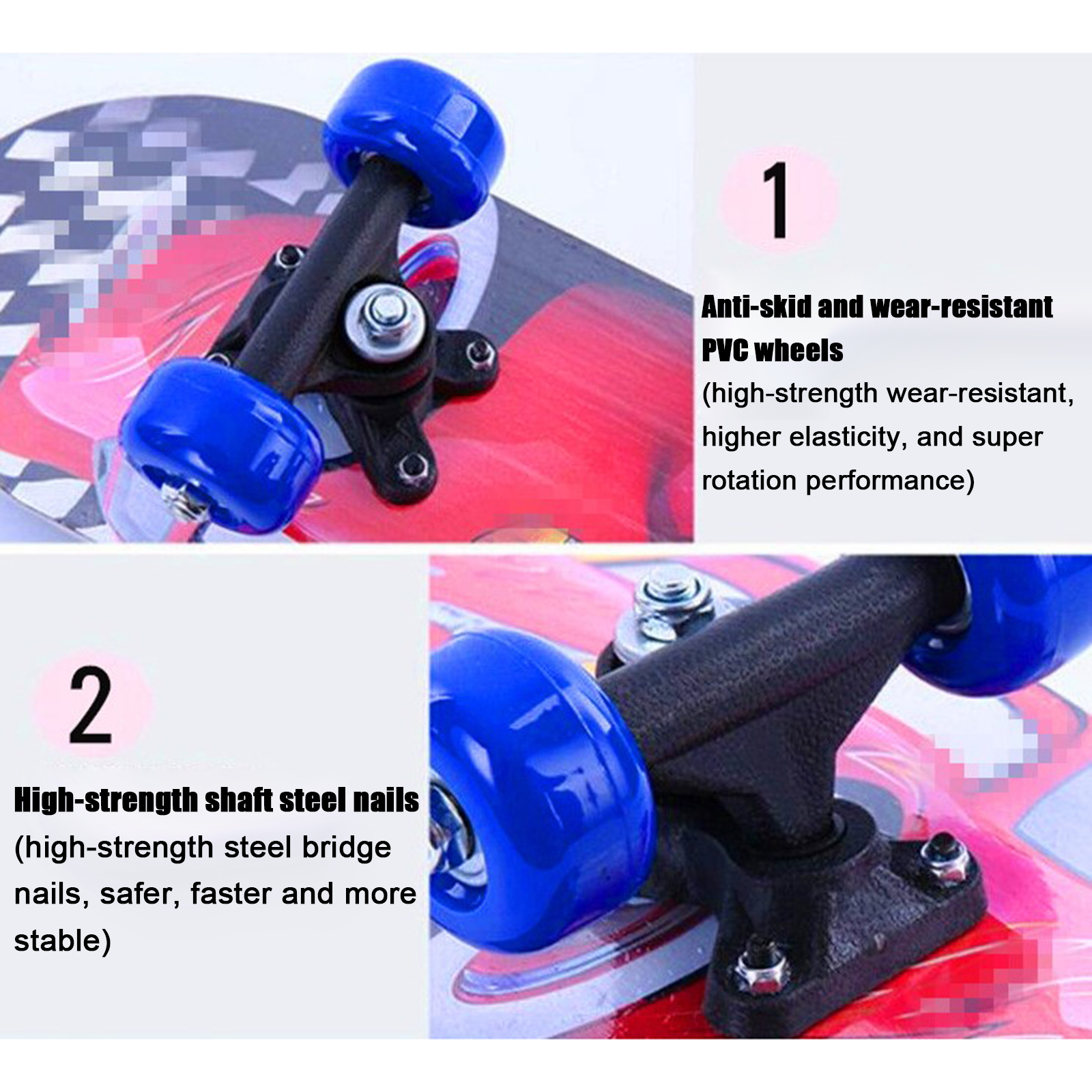 1

Anti-skid and wear-resistant PVC wheels
(high-strength wear-resistant, higher elasticity, and super rotation performance)

2

High-strength shaft steel nails
(high-strength steel bridge nails, safer, faster and more stable)