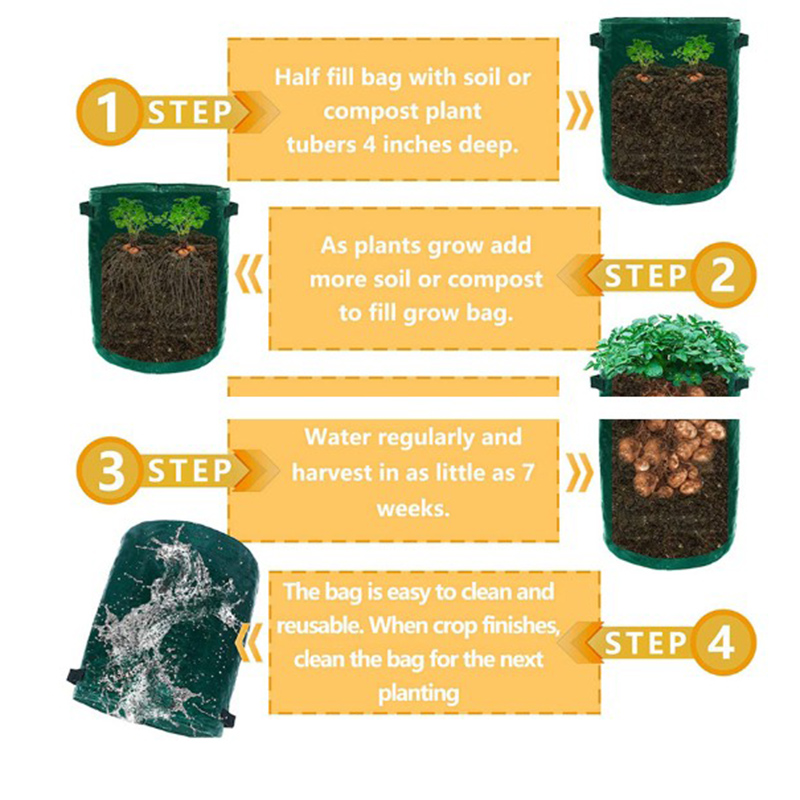 1 STEP

Half fill bag with soil or compost plant tubers 4 inches deep.

As plants grow add more soil or compost to fill grow bag.

STEP 2

3 STEP

Water regularly and harvest in as little as 7 weeks.

The bag is easy to clean and reusable. When crop finishes, clean the bag for the next planting

STEP 4