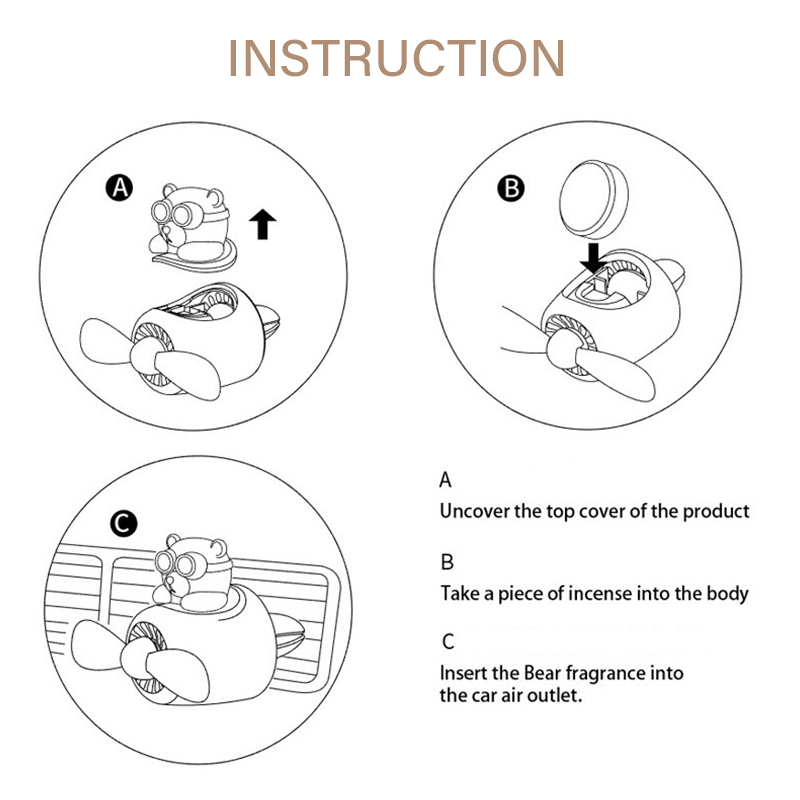 INSTRUCTION

A

B

C

A

Uncover the top cover of the product

B

Take a piece of incense into the body

C

Insert the Bear fragrance into the car air outlet.