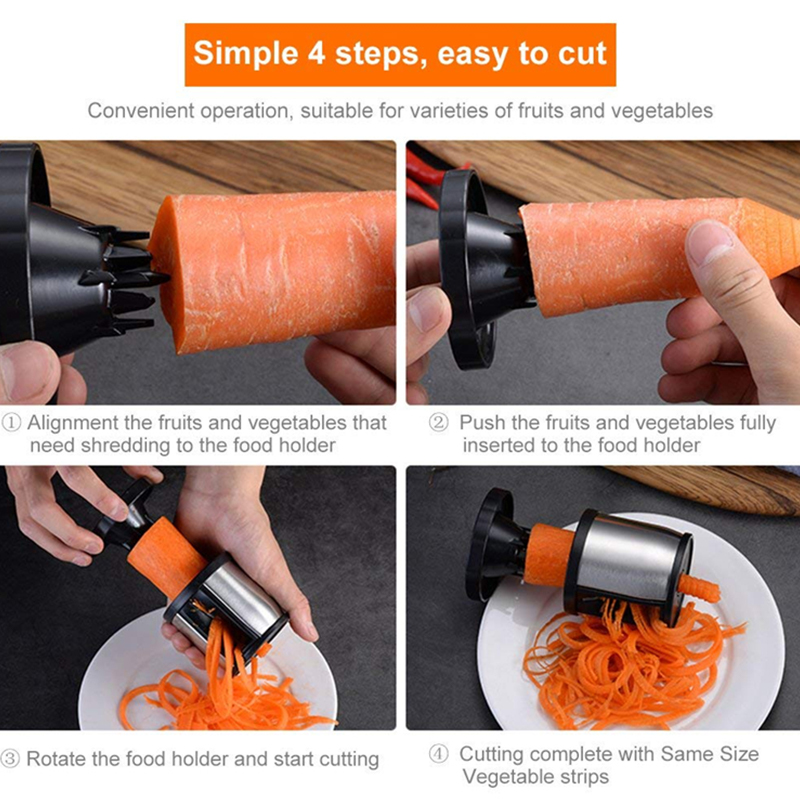 Simple 4 steps, easy to cut

Convenient operation, suitable for varieties of fruits and vegetables

① Alignment the fruits and vegetables that need shredding to the food holder

② Push the fruits and vegetables fully inserted to the food holder

③ Rotate the food holder and start cutting

④ Cutting complete with Same Size Vegetable strips