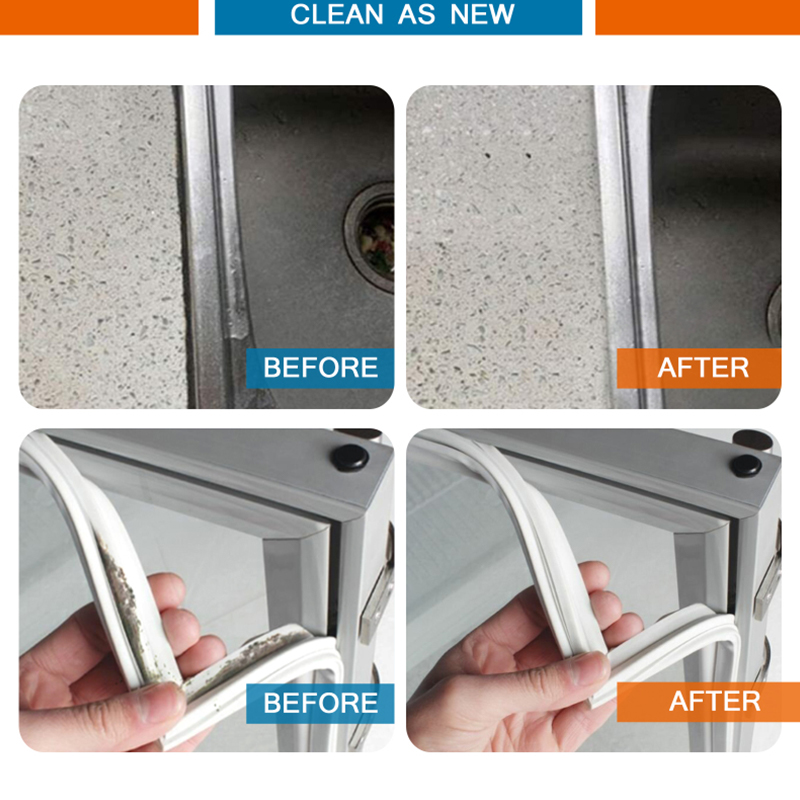 CLEAN AS NEW

BEFORE

AFTER

BEFORE

AFTER