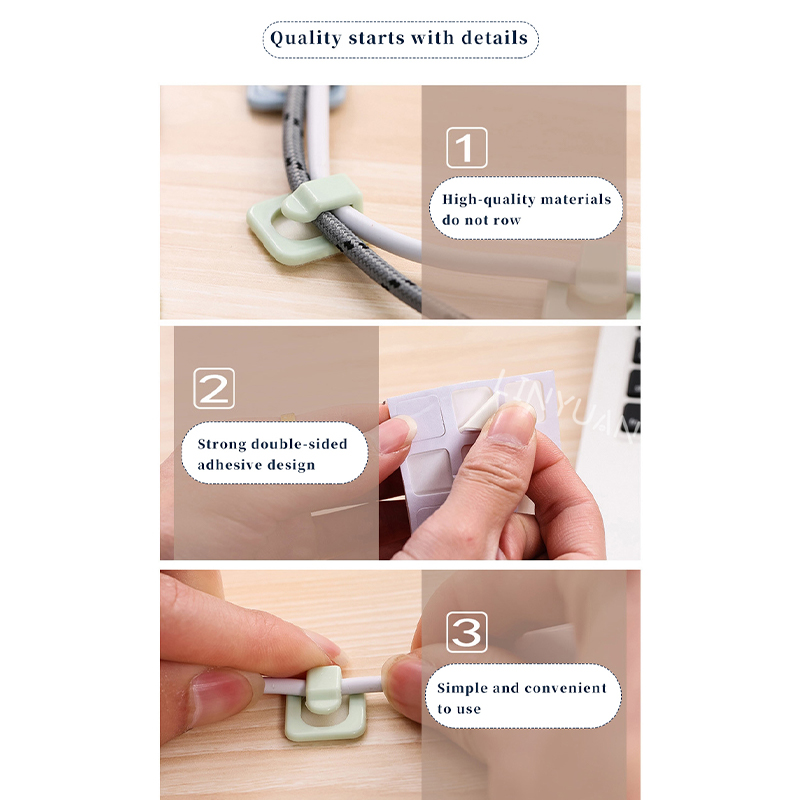 Quality starts with details

1

High-quality materials do not row

2

Strong double-sided adhesive design

LINYUAN

3

Simple and convenient to use