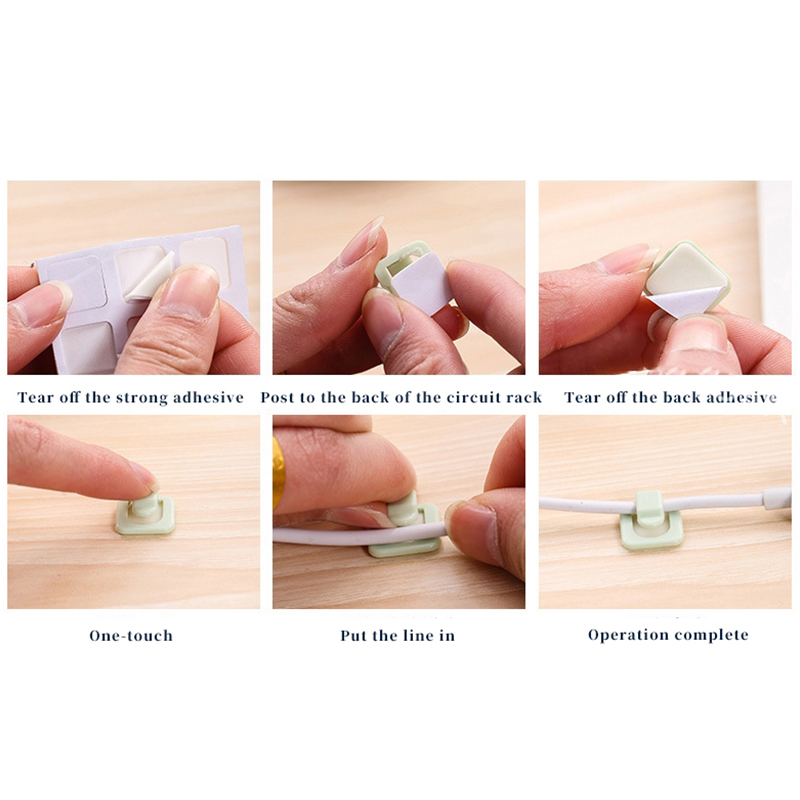 Tear off the strong adhesive

Post to the back of the circuit rack

Tear off the back adhesive

One-touch

Put the line in

Operation complete