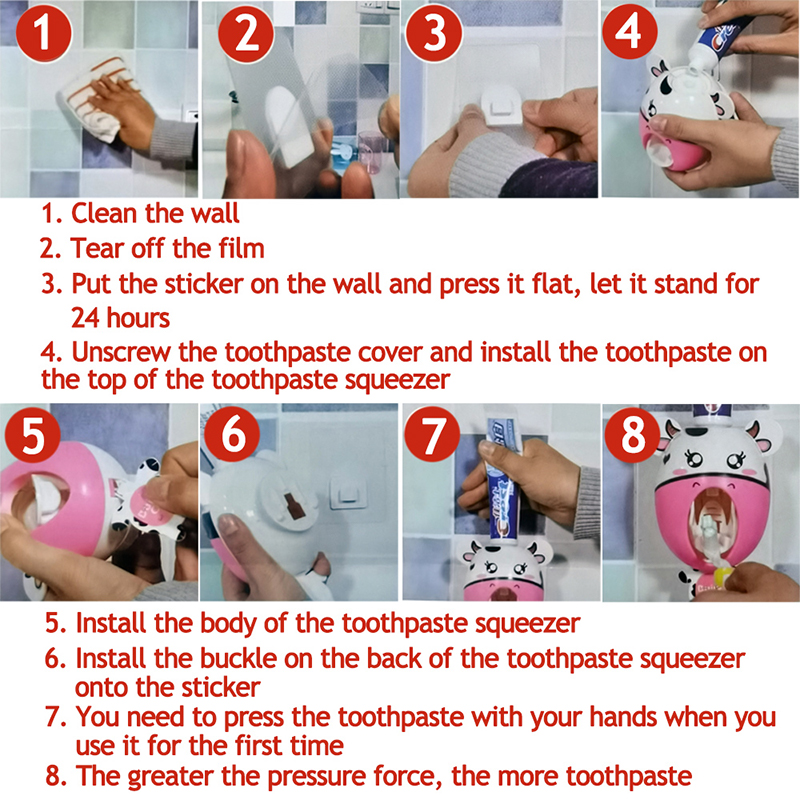 1

2

3

4

1. Clean the wall
2. Tear off the film
3. Put the sticker on the wall and press it flat, let it stand for 24 hours
4. Unscrew the toothpaste cover and install the toothpaste on the top of the toothpaste squeezer

5

6

7

8

5. Install the body of the toothpaste squeezer
6. Install the buckle on the back of the toothpaste squeezer onto the sticker
7. You need to press the toothpaste with your hands when you use it for the first time
8. The greater the pressure force, the more toothpaste